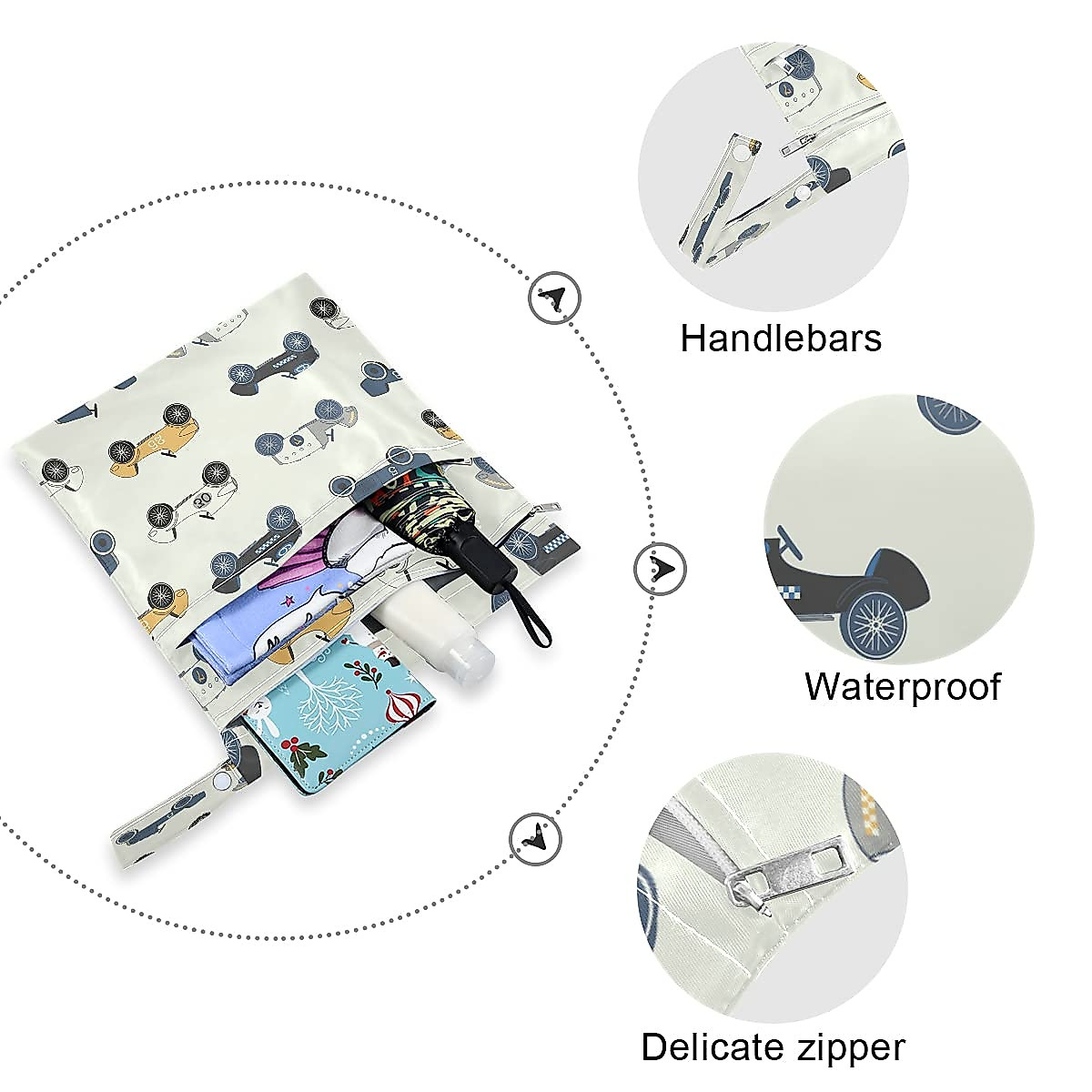 Handlebars

Waterproof

Delicate zipper