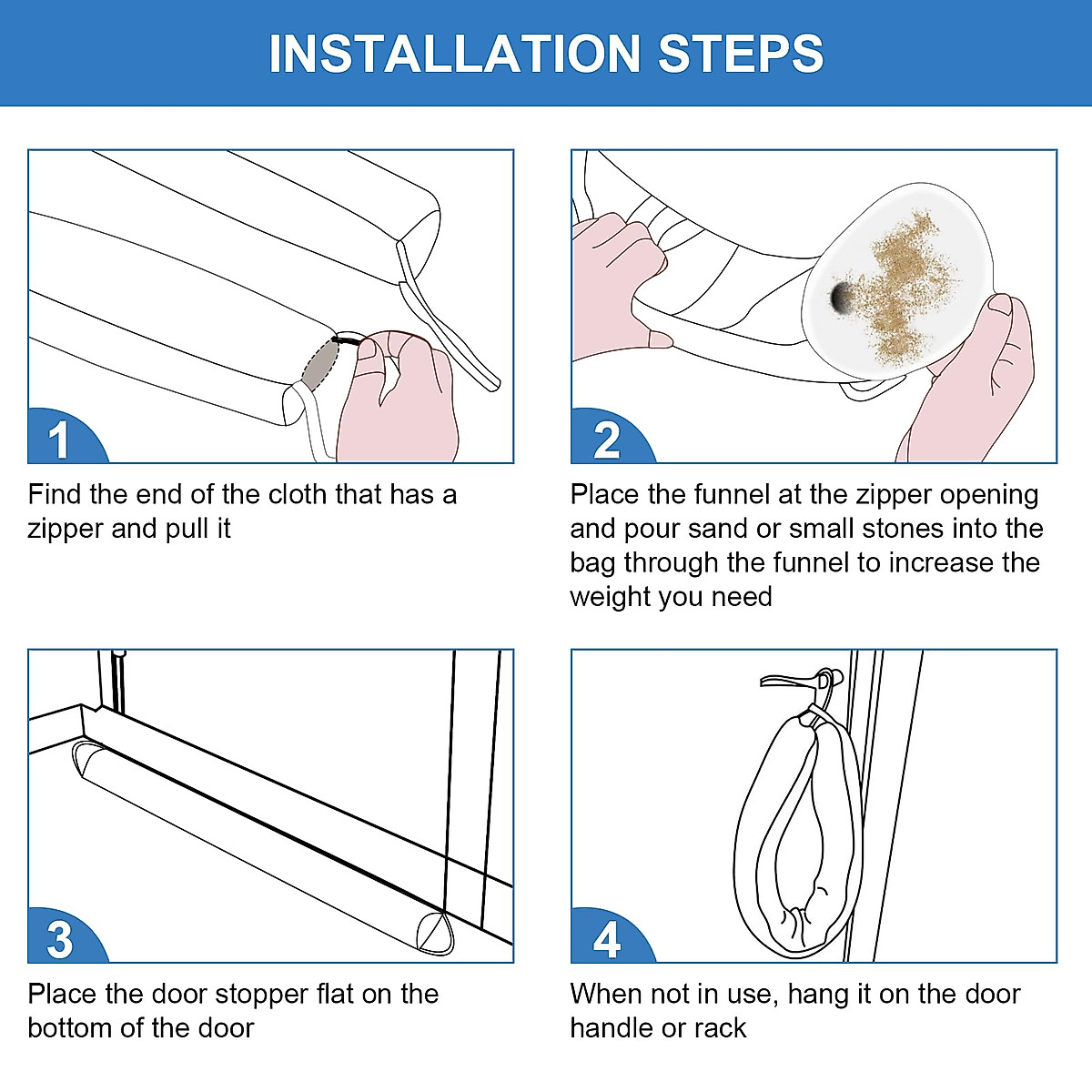 INSTALLATION STEPS

1

Find the end of the cloth that has a zipper and pull it

2

Place the funnel at the zipper opening and pour sand or small stones into the bag through the funnel to increase the weight you need

3

Place the door stopper flat on the bottom of the door

4

When not in use, hang it on the door handle or rack