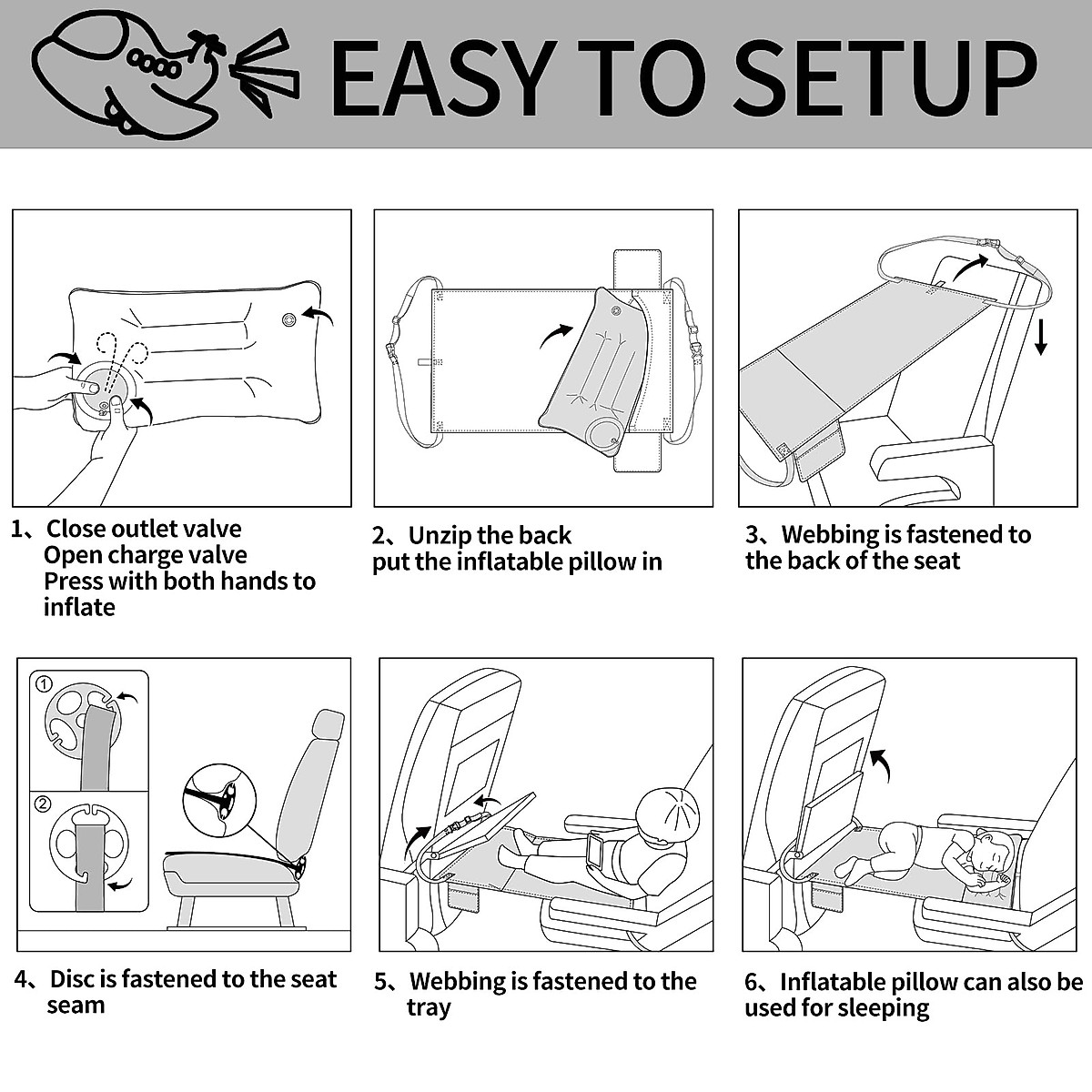 EASY TO SETUP

1、Close outlet valve
Open charge valve
Press with both hands to inflate

2、Unzip the back
put the inflatable pillow in

3、Webbing is fastened to the back of the seat

①

②

4、Disc is fastened to the seat seam

5、Webbing is fastened to the tray

6、Inflatable pillow can also be used for sleeping