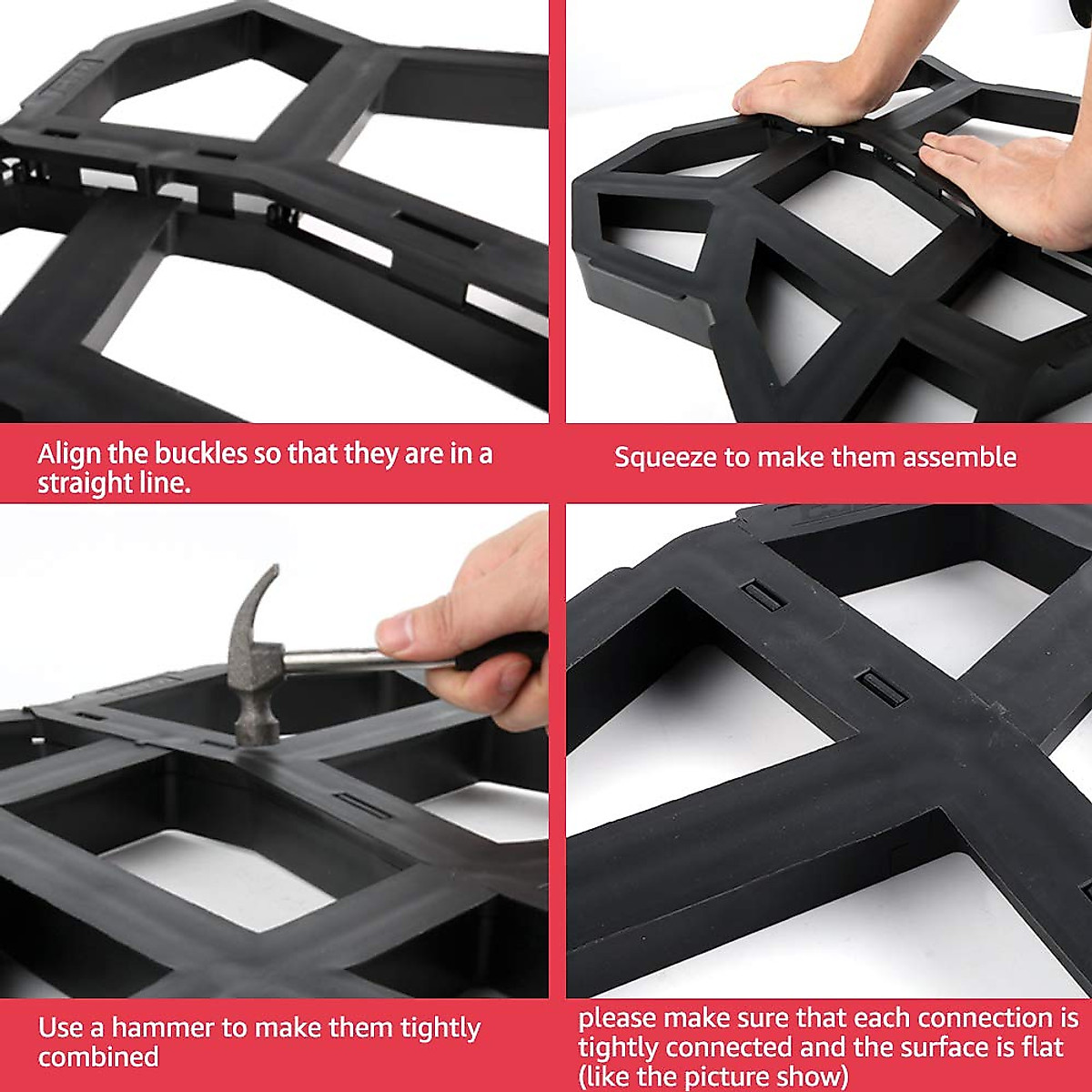 Align the buckles so that they are in a straight line.

Squeeze to make them assemble

Use a hammer to make them tightly combined

please make sure that each connection is tightly connected and the surface is flat (like the picture show)