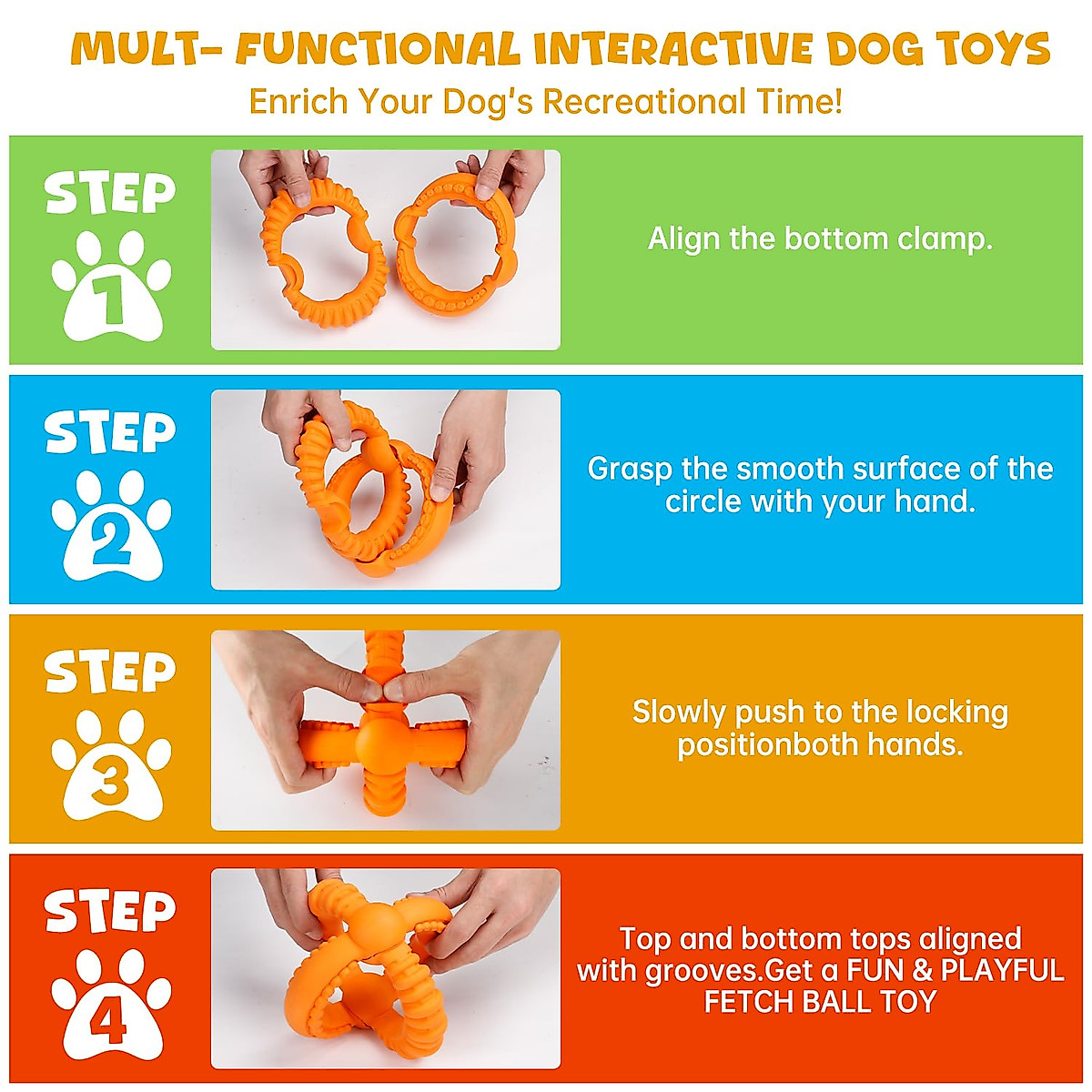 MULT- FUNCTIONAL INTERACTIVE DOG TOYS
Enrich Your Dog's Recreational Time!

STEP
1
Align the bottom clamp.

STEP
2
Grasp the smooth surface of the circle with your hand.

STEP
3
Slowly push to the locking positionboth hands.

STEP
4
Top and bottom tops aligned with grooves.Get a FUN & PLAYFUL FETCH BALL TOY