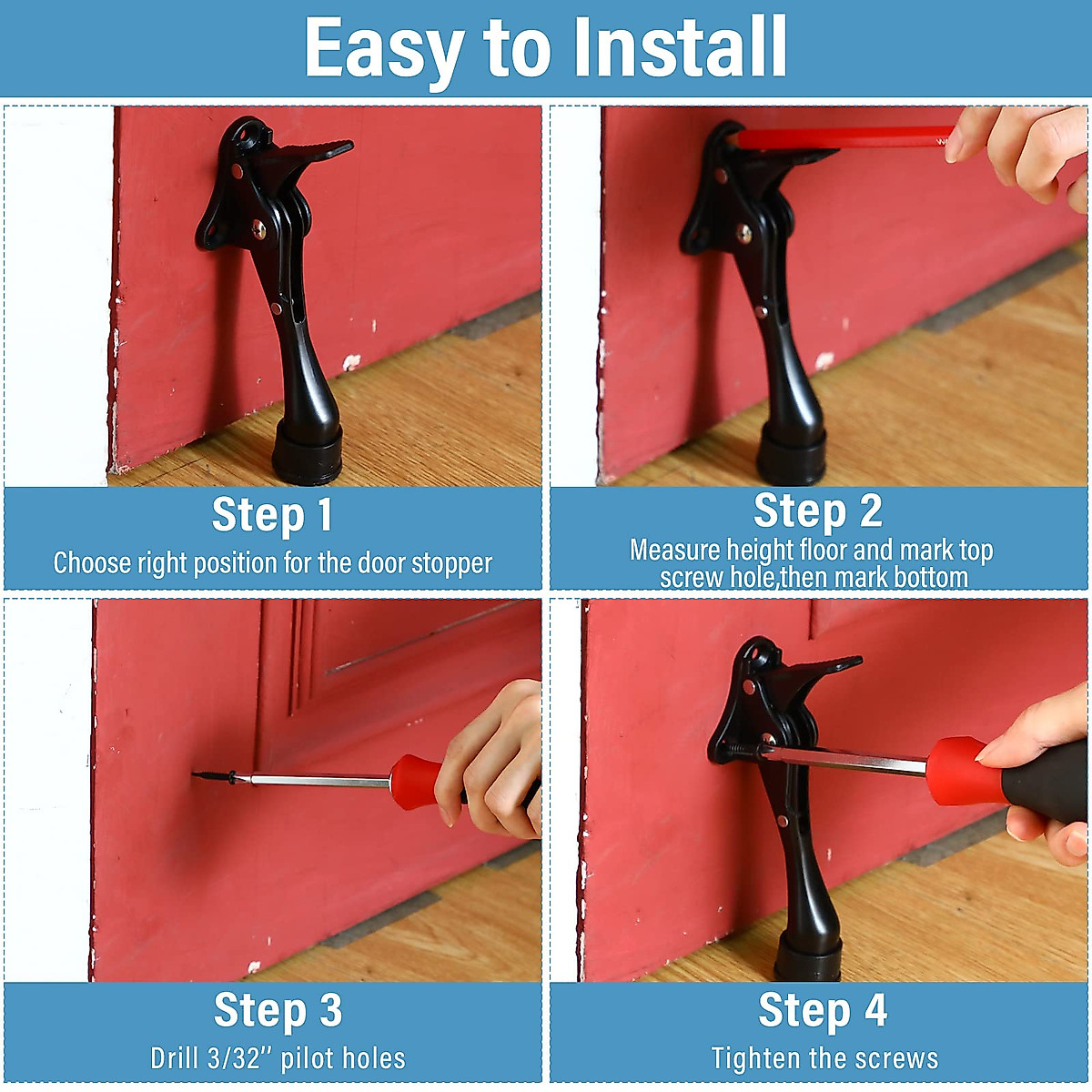 Easy to Install

Step 1
Choose right position for the door stopper

Step 2
Measure height floor and mark top screw hole,then mark bottom

Step 3
Drill 3/32'' pilot holes

Step 4
Tighten the screws