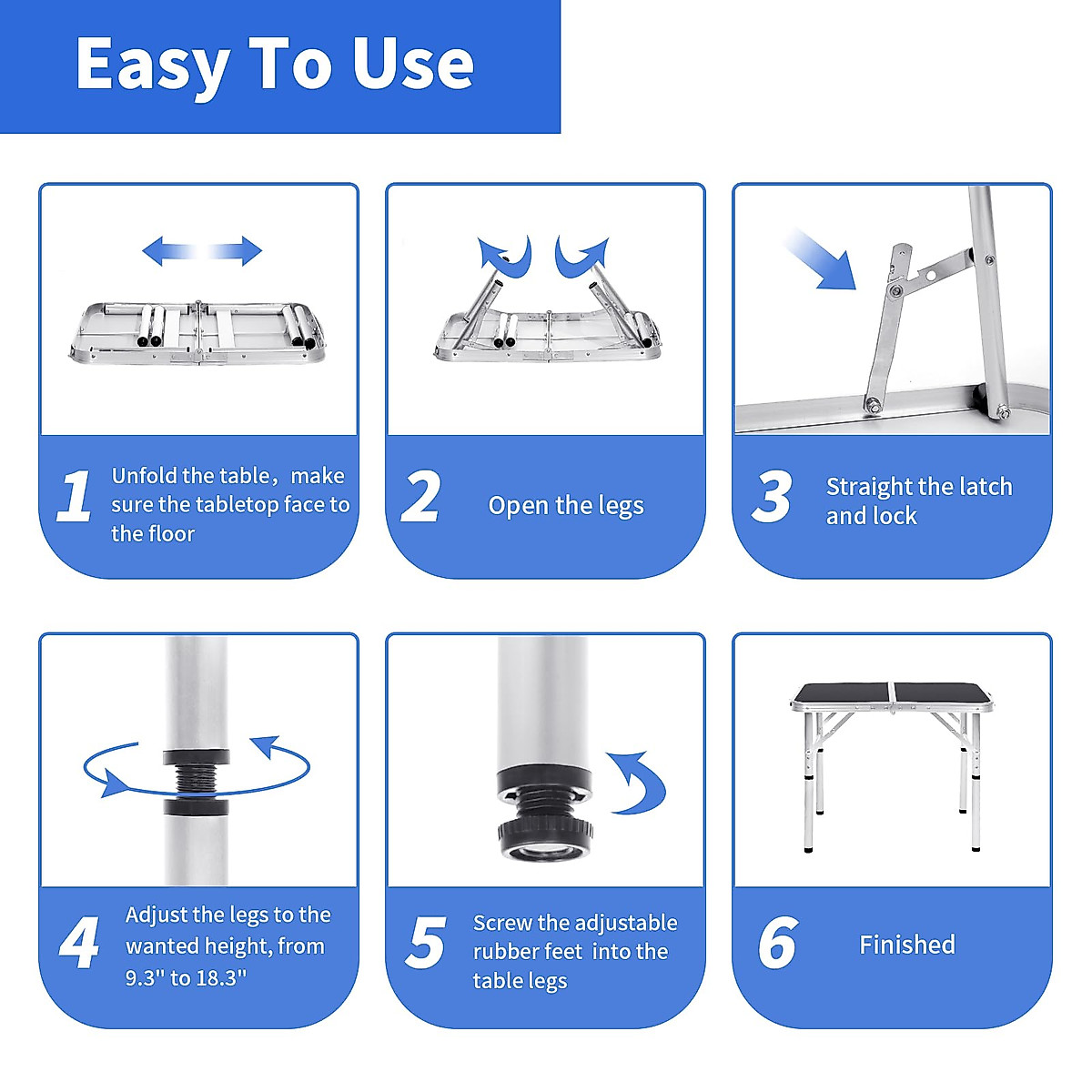 Easy To Use

1 Unfold the table，make sure the tabletop face to the floor

2 Open the legs

3 Straight the latch and lock

4 Adjust the legs to the wanted height, from 9.3" to 18.3"

5 Screw the adjustable rubber feet into the table legs

6 Finished