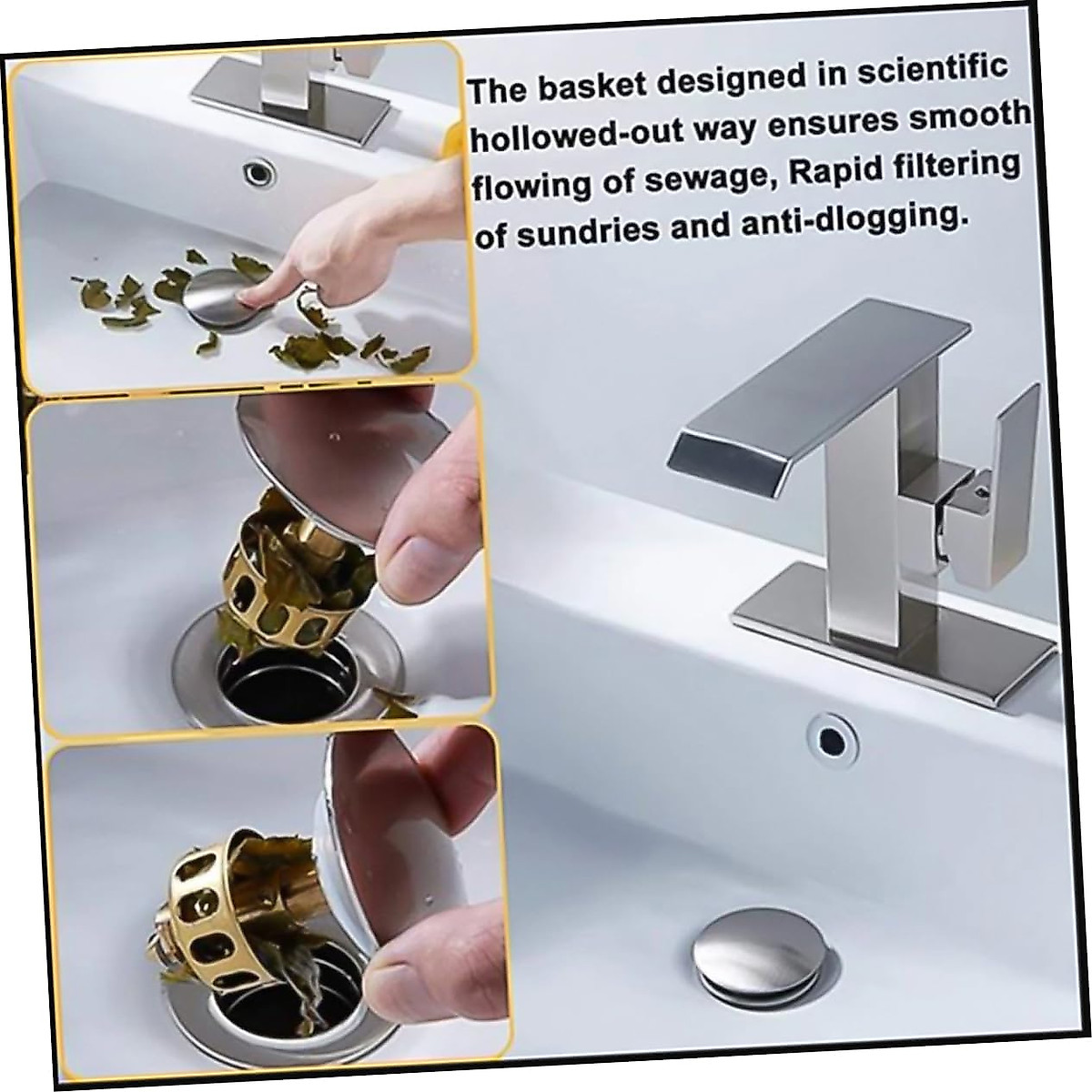 The basket designed in scientific hollowed-out way ensures smooth flowing of sewage, Rapid filtering of sundries and anti-dlogging.