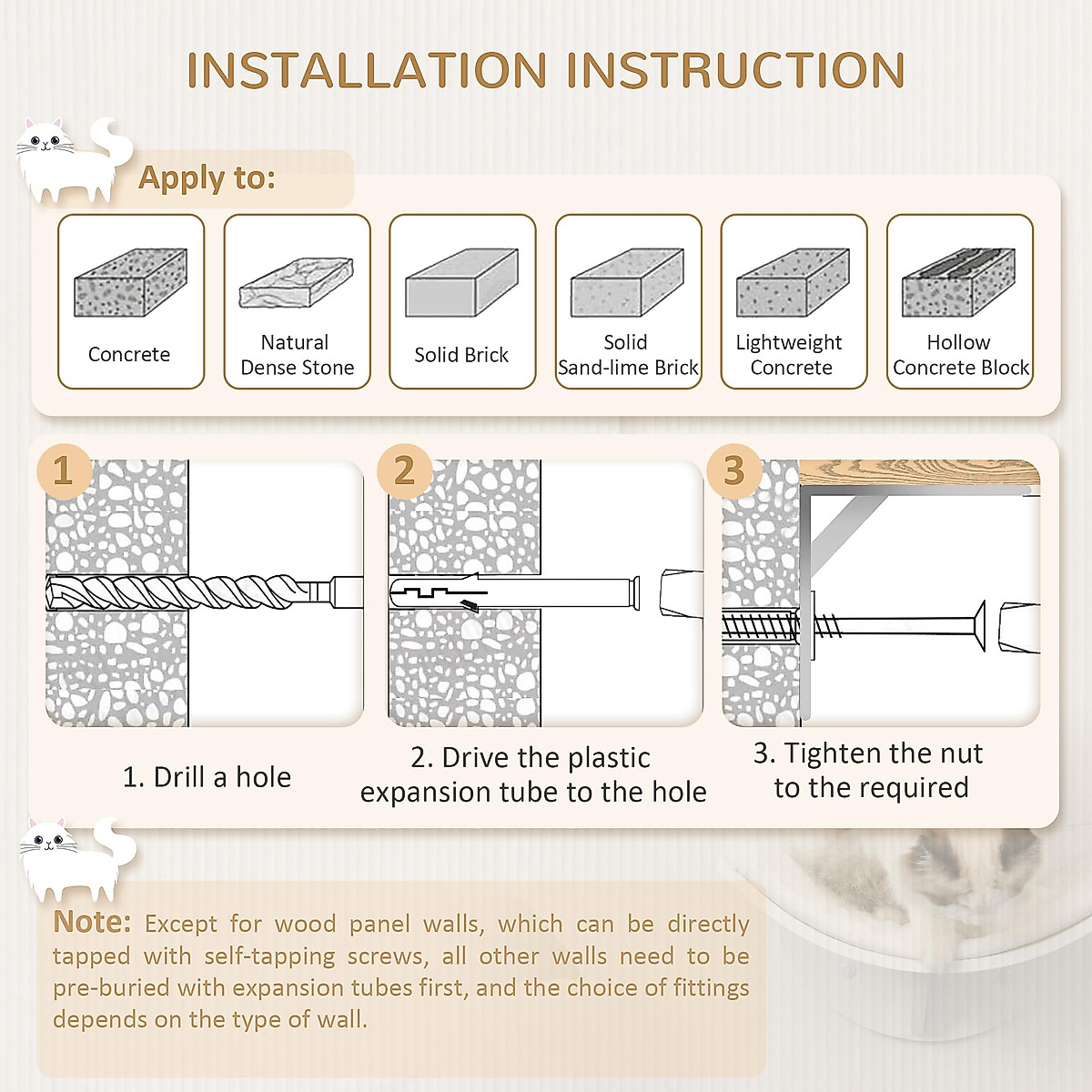 INSTALLATION INSTRUCTION

Apply to:

Concrete

Natural Dense Stone

Solid Brick

Solid Sand-lime Brick

Lightweight Concrete

Hollow Concrete Block

1

2

3

1. Drill a hole

2. Drive the plastic expansion tube to the hole

3. Tighten the nut to the required

Note: Except for wood panel walls, which can be directly tapped with self-tapping screws, all other walls need to be pre-buried with expansion tubes first, and the choice of fittings depends on the type of wall.