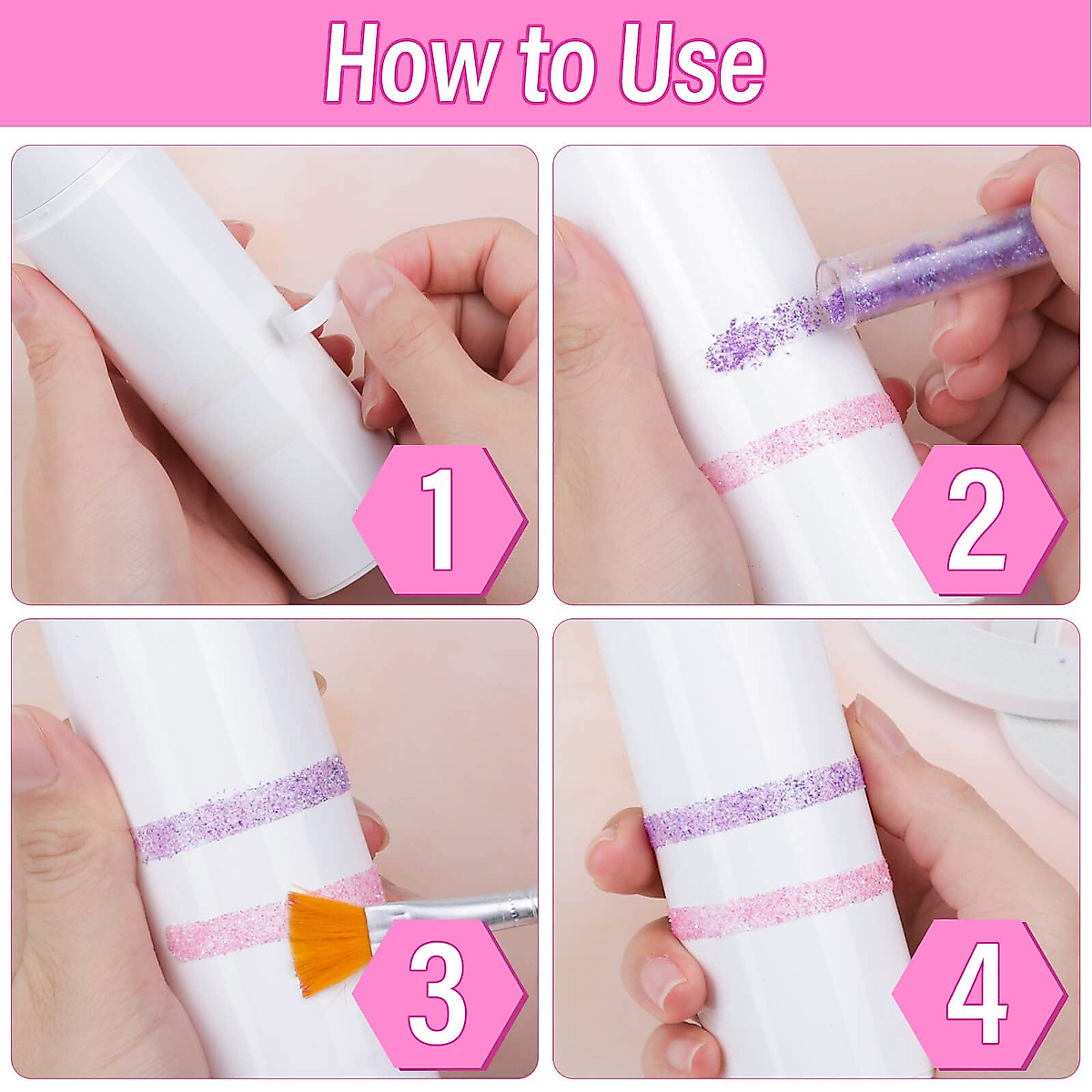 How to Use

1

2

3

4