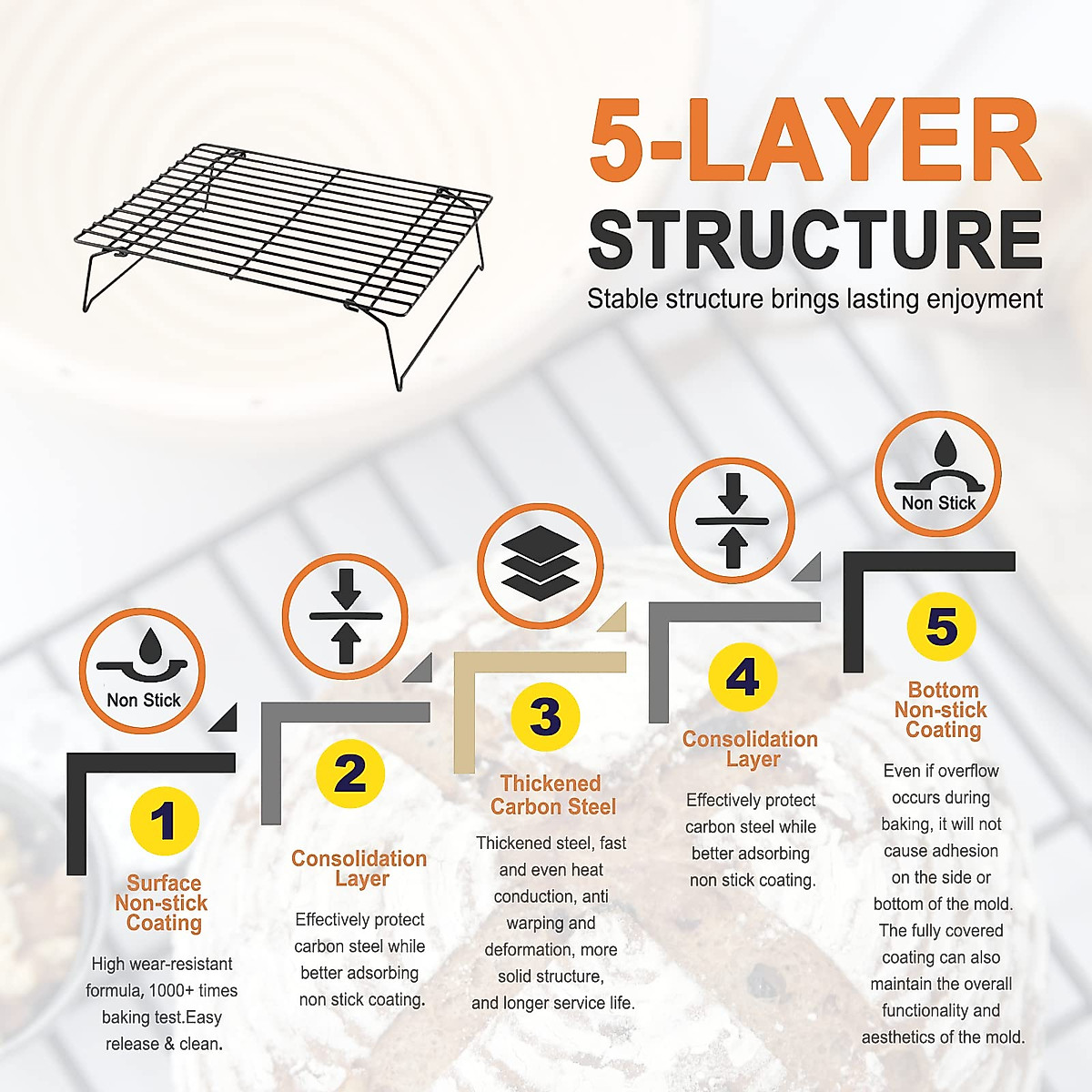 5-LAYER
STRUCTURE
Stable structure brings lasting enjoyment

Non Stick

1
Surface Non-stick Coating
High wear-resistant formula, 1000+ times baking test.Easy release & clean.

2
Consolidation Layer
Effectively protect carbon steel while better adsorbing non stick coating.

3
Thickened Carbon Steel
Thickened steel, fast and even heat conduction, anti warping and deformation, more solid structure, and longer service life.

4
Consolidation Layer
Effectively protect carbon steel while better adsorbing non stick coating.

Non Stick

5
Bottom Non-stick Coating
Even if overflow occurs during baking, it will not cause adhesion on the side or bottom of the mold. The fully covered coating can also maintain the overall functionality and aesthetics of the mold.