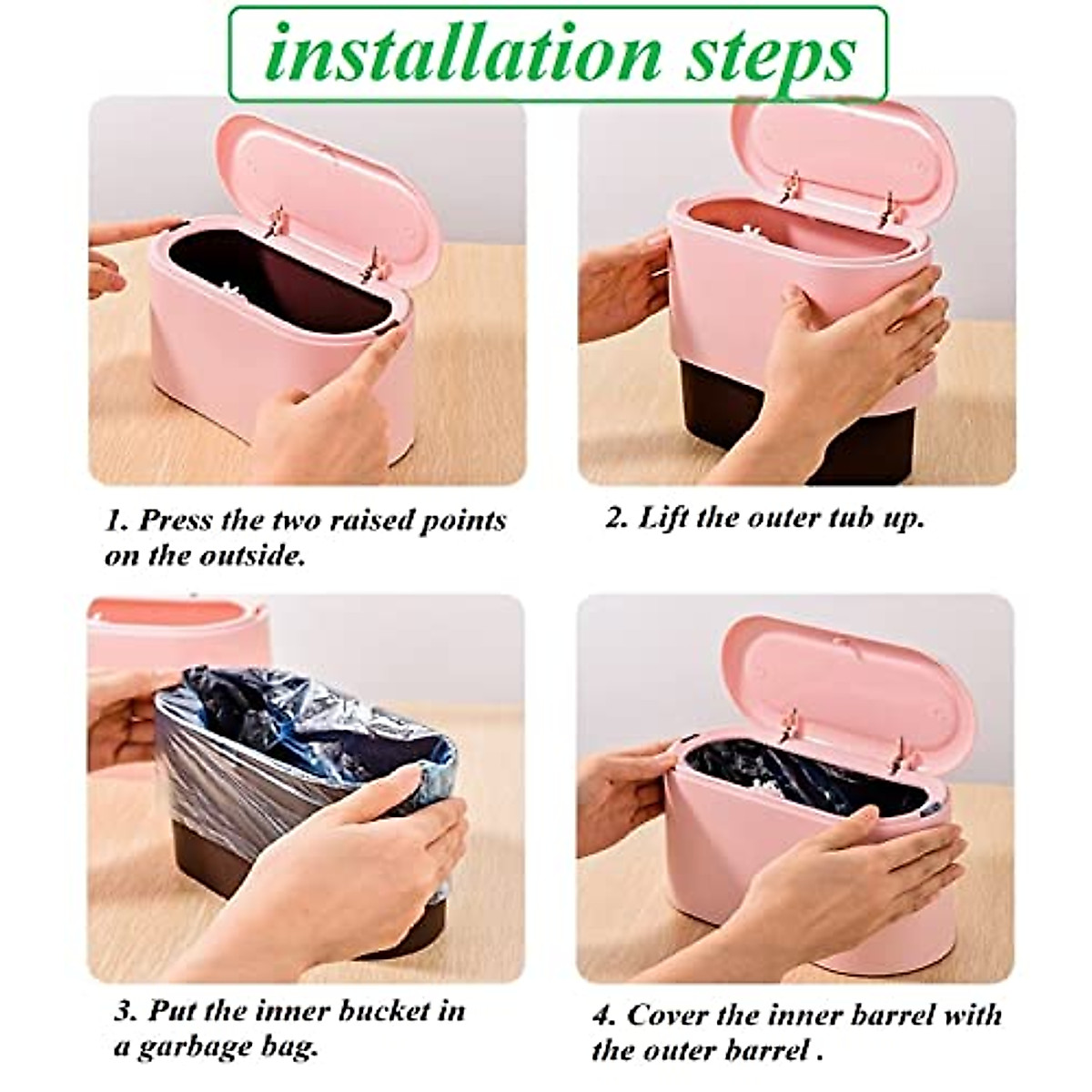 installation steps

1. Press the two raised points on the outside.

2. Lift the outer tub up.

3. Put the inner bucket in a garbage bag.

4. Cover the inner barrel with the outer barrel .