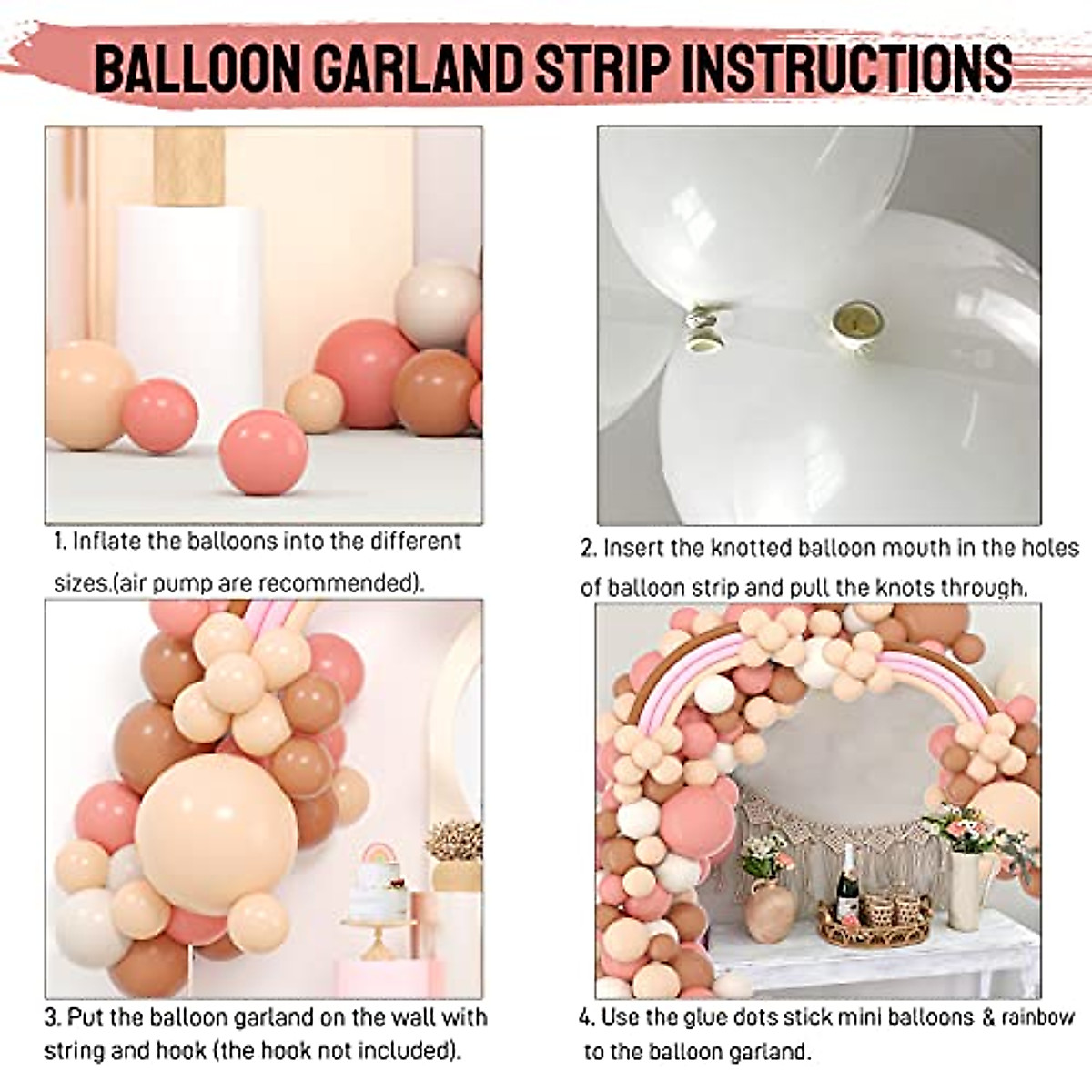 BALLOON GARLAND STRIP INSTRUCTIONS

1. Inflate the balloons into the different sizes.(air pump are recommended).

2. Insert the knotted balloon mouth in the holes of balloon strip and pull the knots through.

3. Put the balloon garland on the wall with string and hook (the hook not included).

4. Use the glue dots stick mini balloons & rainbow to the balloon garland.