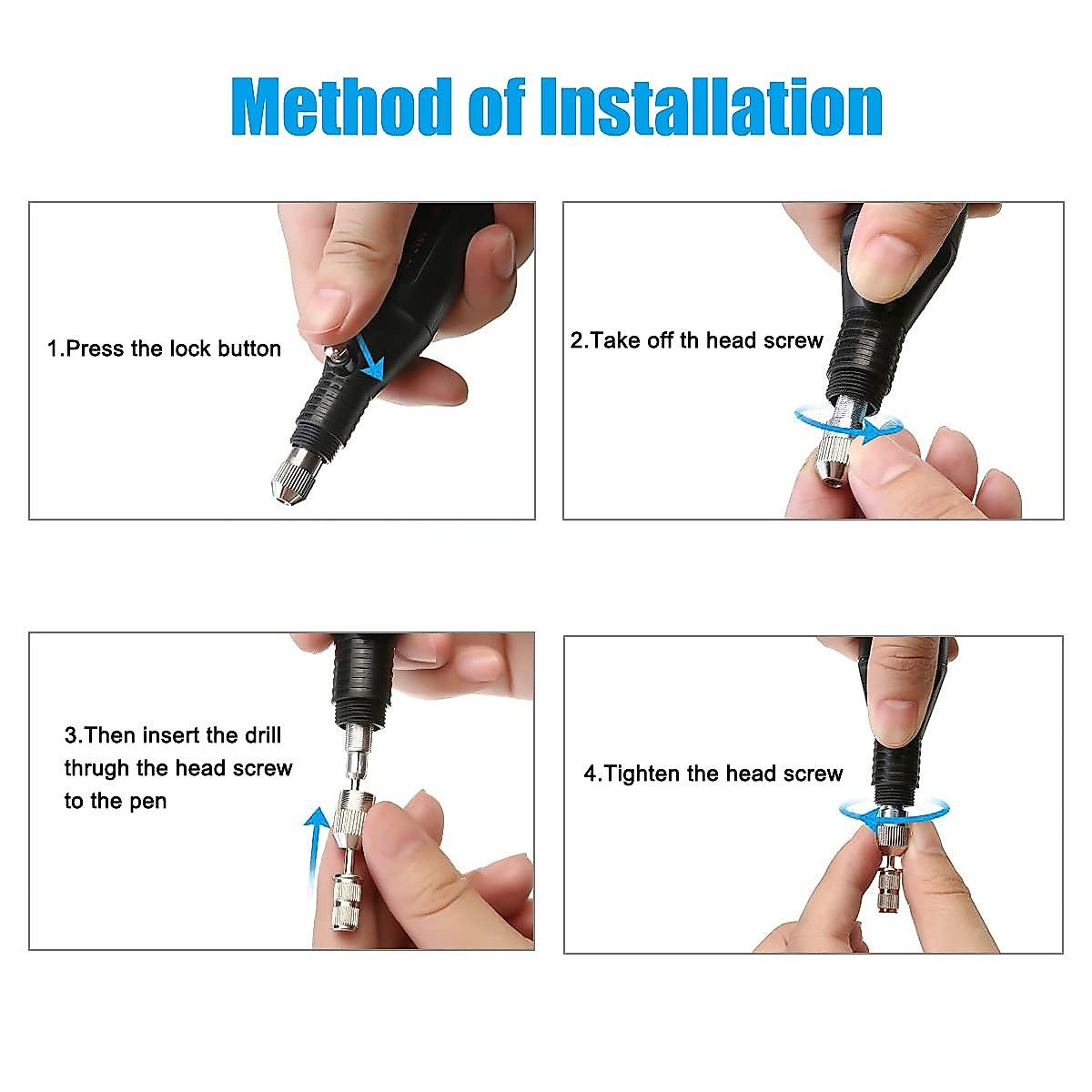 Method of Installation

1.Press the lock button

2.Take off th head screw

3.Then insert the drill thrugh the head screw to the pen

4.Tighten the head screw