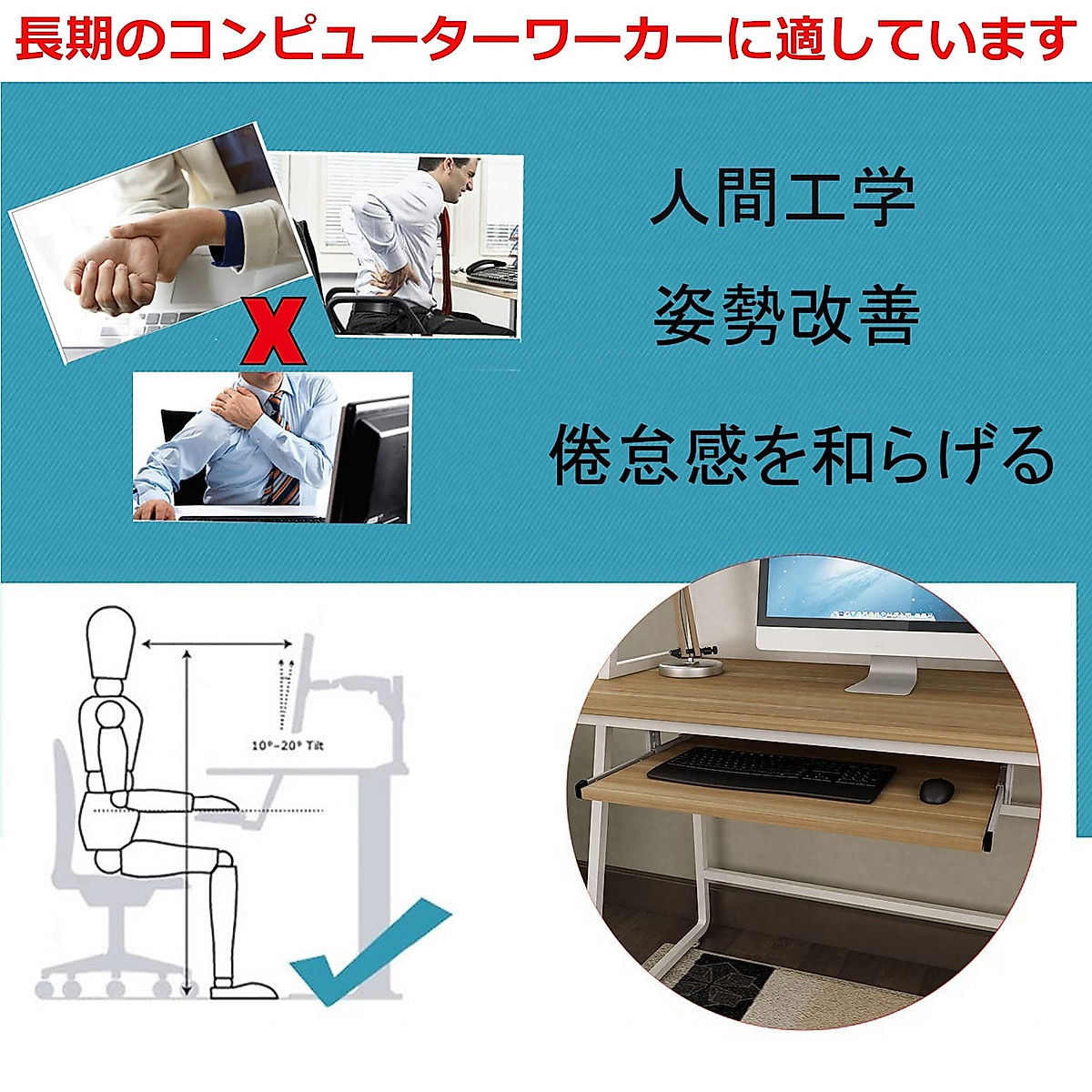 長期のコンピューターワーカーに適しています

X

人間工学

姿勢改善

倦怠感を和らげる

10°-20° Tilt