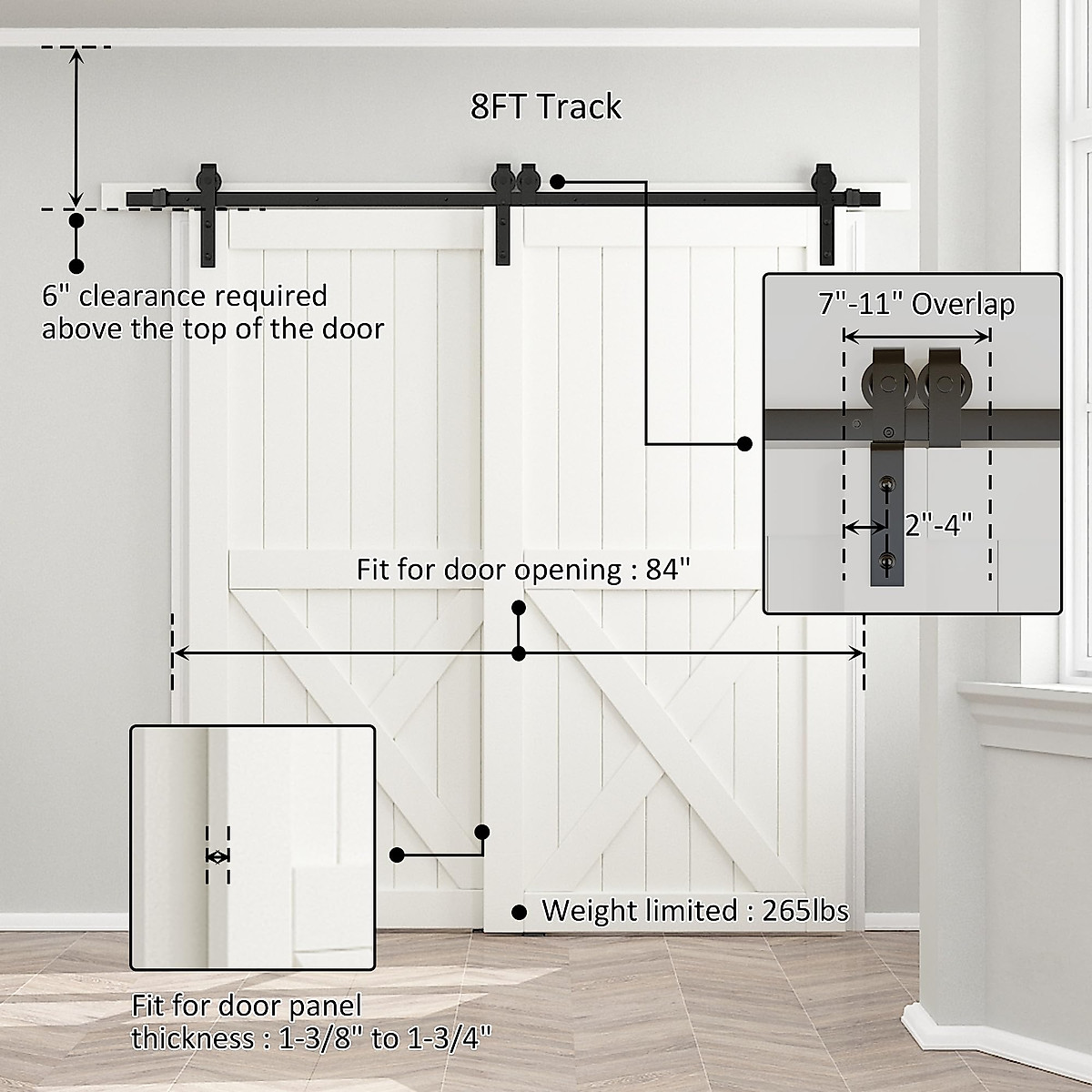 8FT Track

6" clearance required above the top of the door

7"-11" Overlap

2"-4"

Fit for door opening : 84"

Weight limited : 265lbs

Fit for door panel thickness : 1-3/8" to 1-3/4"