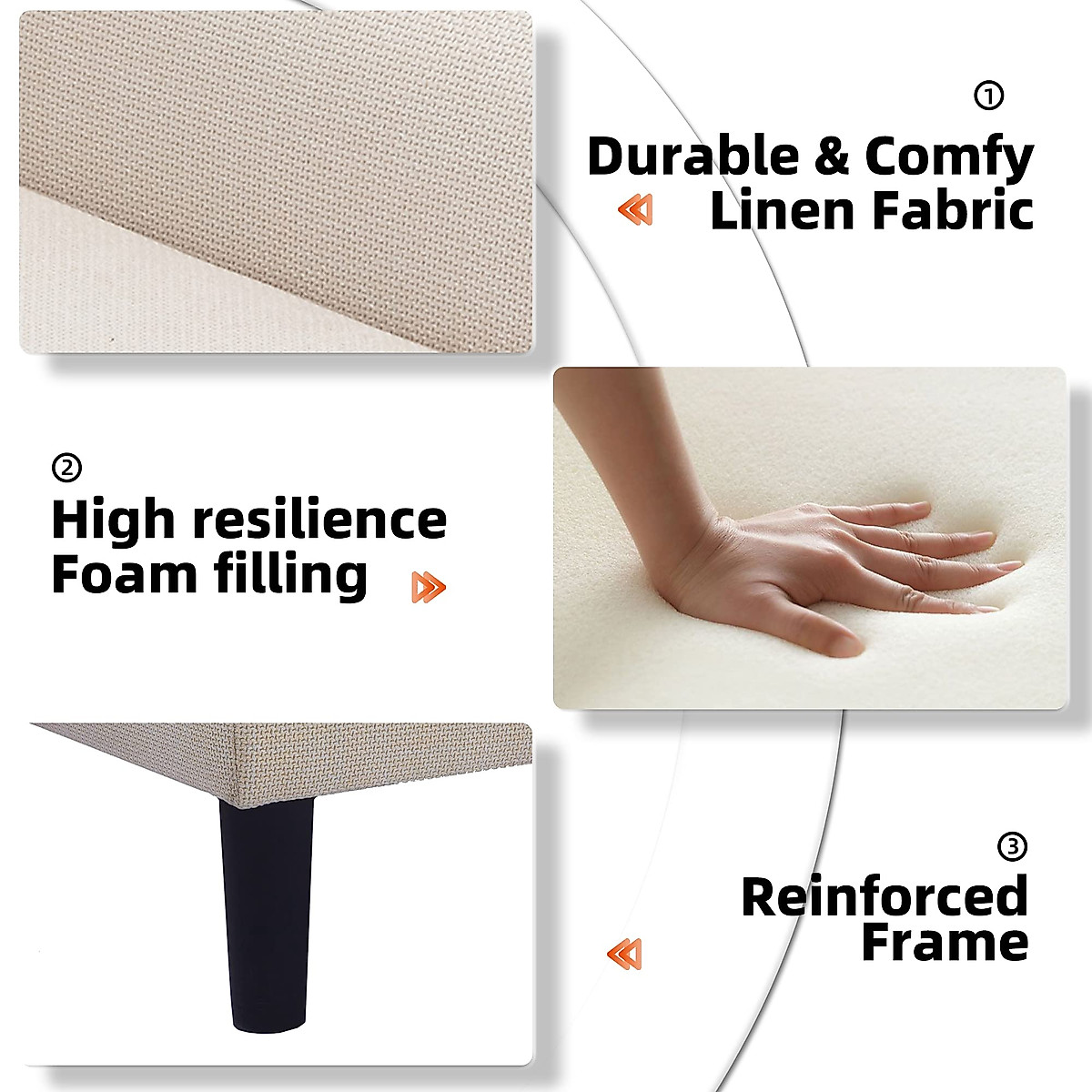 ①
Durable & Comfy
Linen Fabric

②
High resilience
Foam filling

③
Reinforced
Frame