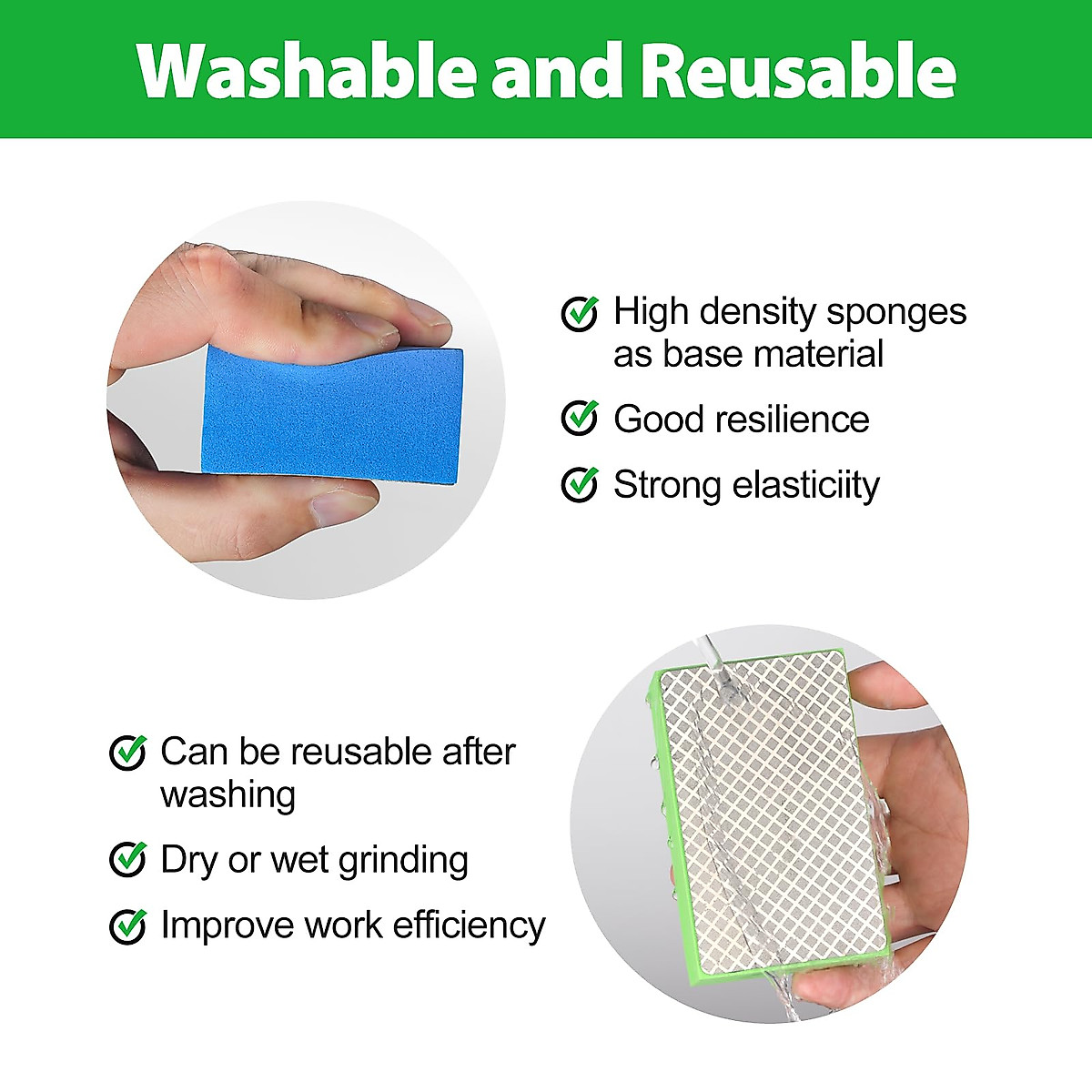 Washable and Reusable

High density sponges as base material

Good resilience

Strong elasticiity

Can be reusable after washing

Dry or wet grinding

Improve work efficiency