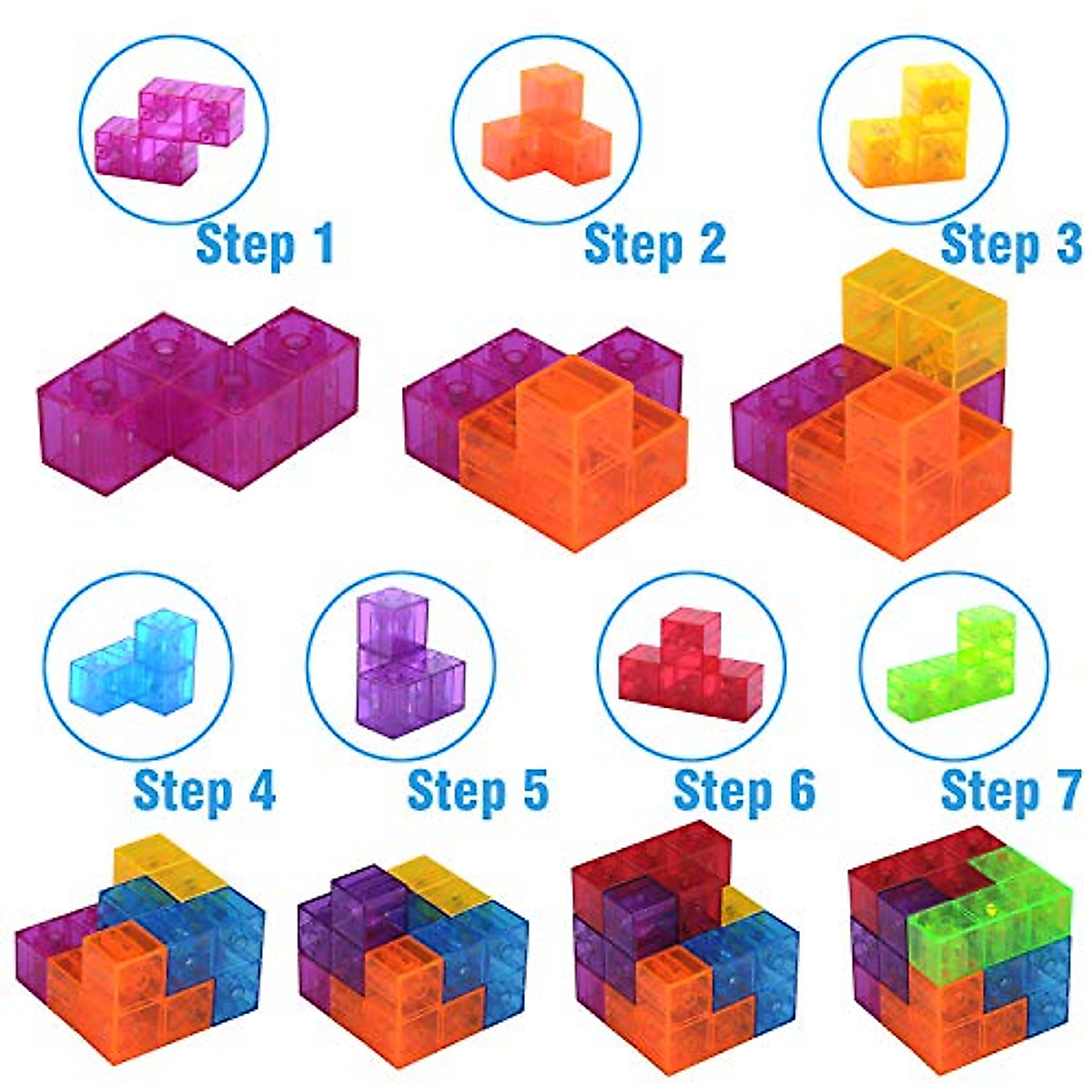 Step 1

Step 2

Step 3

Step 4

Step 5

Step 6

Step 7