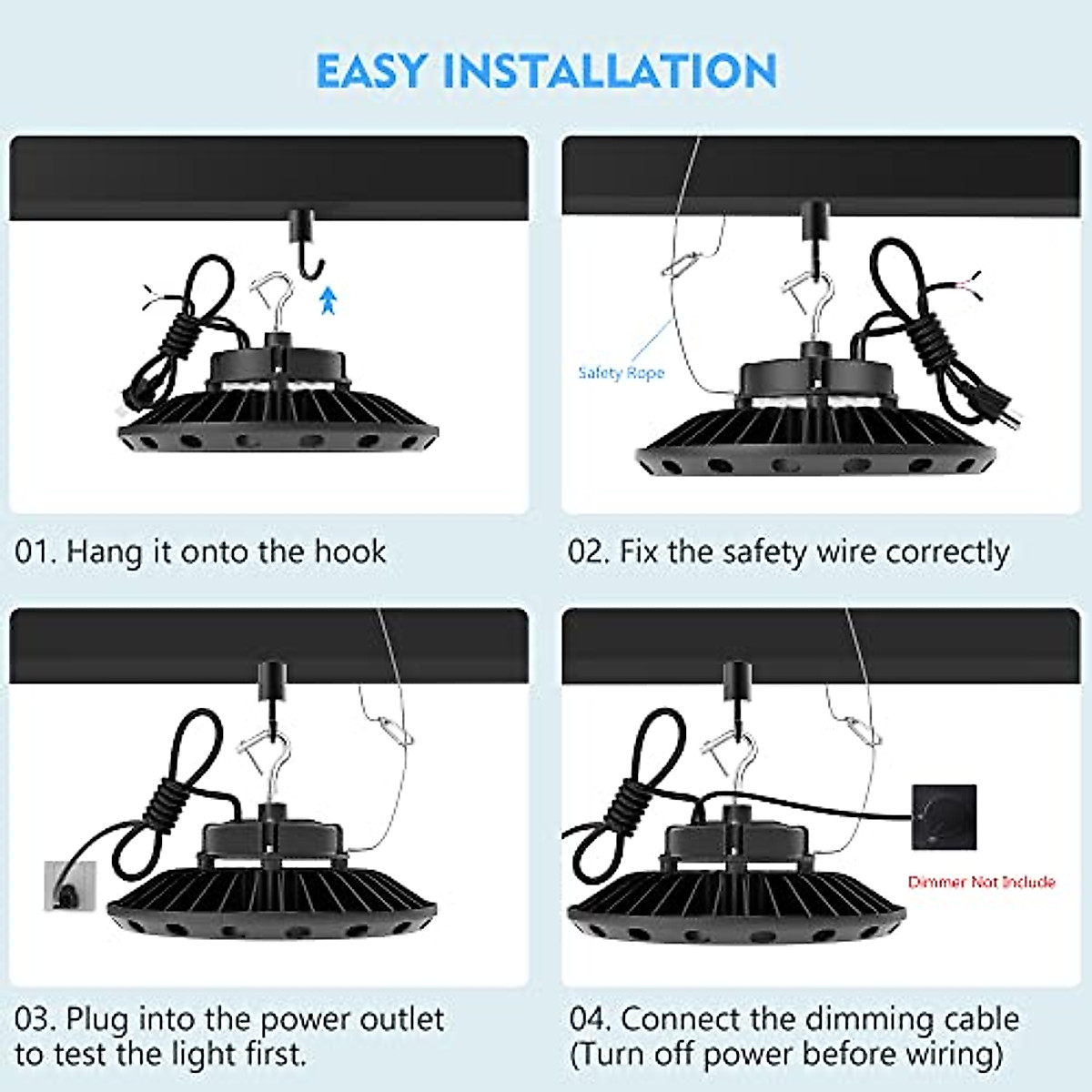 EASY INSTALLATION

01. Hang it onto the hook

Safety Rope

02. Fix the safety wire correctly

03. Plug into the power outlet to test the light first.

Dimmer Not Include

04. Connect the dimming cable (Turn off power before wiring)