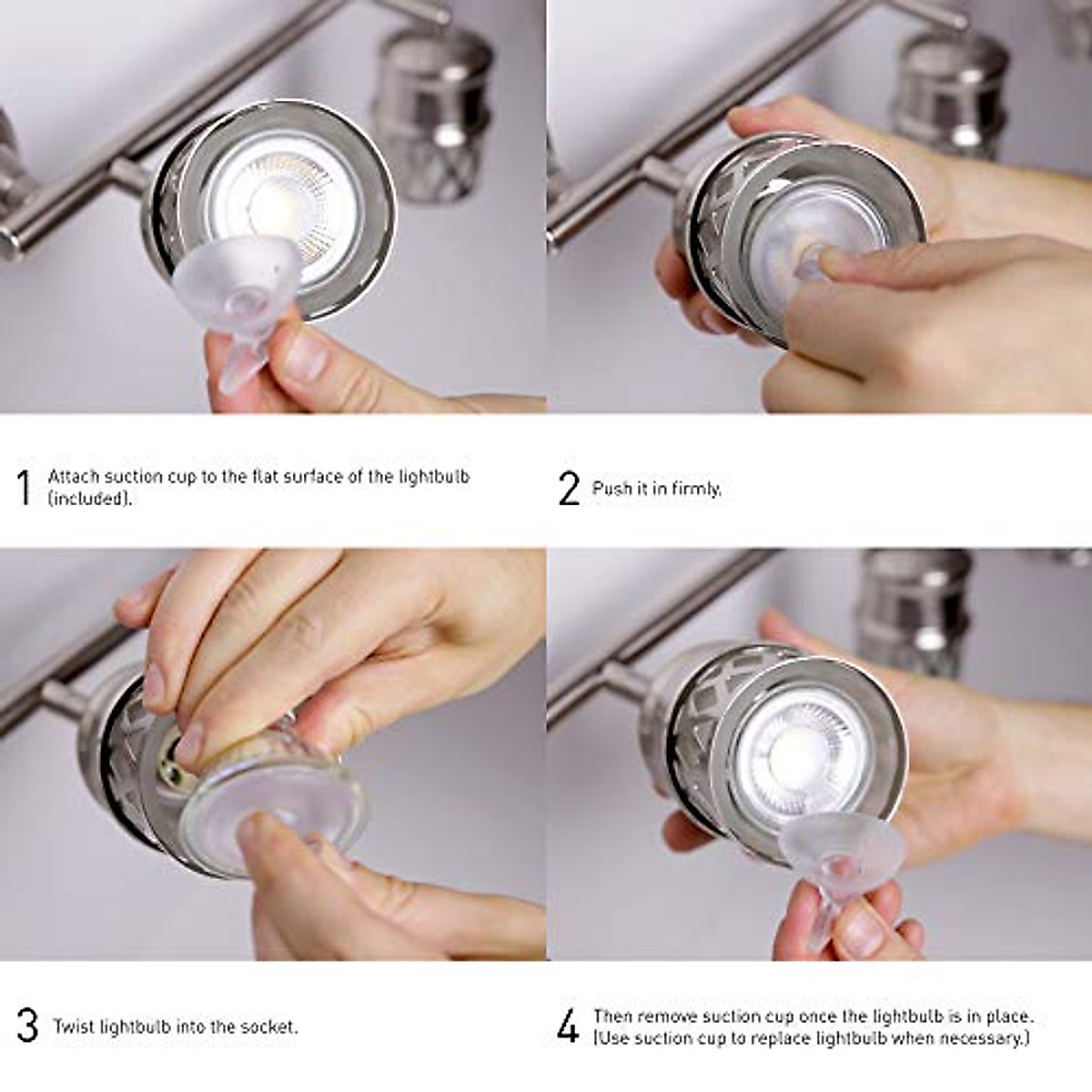 1 Attach suction cup to the flat surface of the lightbulb (included).

2 Push it in firmly.

3 Twist lightbulb into the socket.

4 Then remove suction cup once the lightbulb is in place. (Use suction cup to replace lightbulb when necessary.)