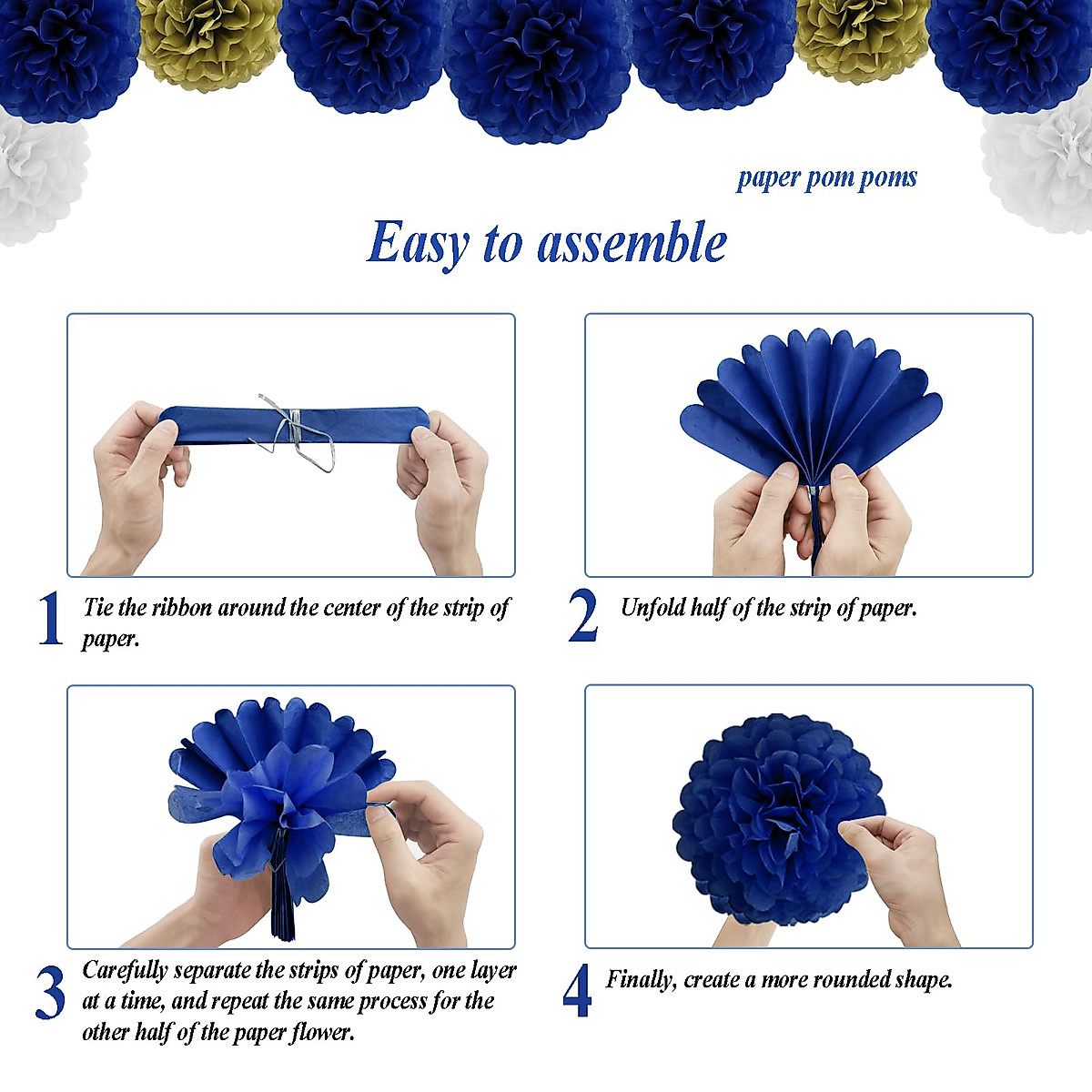 paper pom poms

Easy to assemble

1 Tie the ribbon around the center of the strip of paper.

2 Unfold half of the strip of paper.

3 Carefully separate the strips of paper, one layer at a time, and repeat the same process for the other half of the paper flower.

4 Finally, create a more rounded shape.