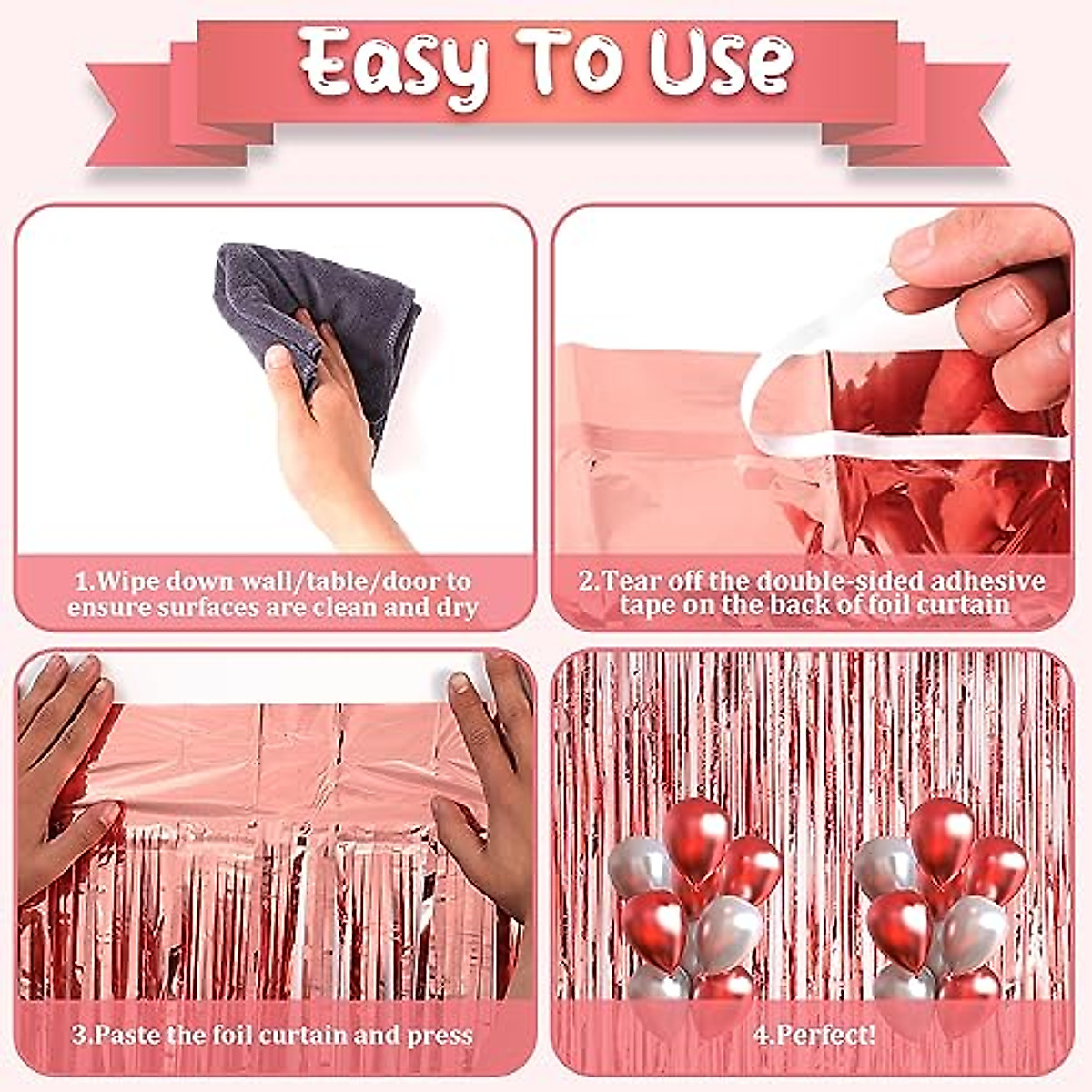 Easy To Use

1.Wipe down wall/table/door to ensure surfaces are clean and dry

2.Tear off the double-sided adhesive tape on the back of foil curtain

3.Paste the foil curtain and press

4.Perfect!