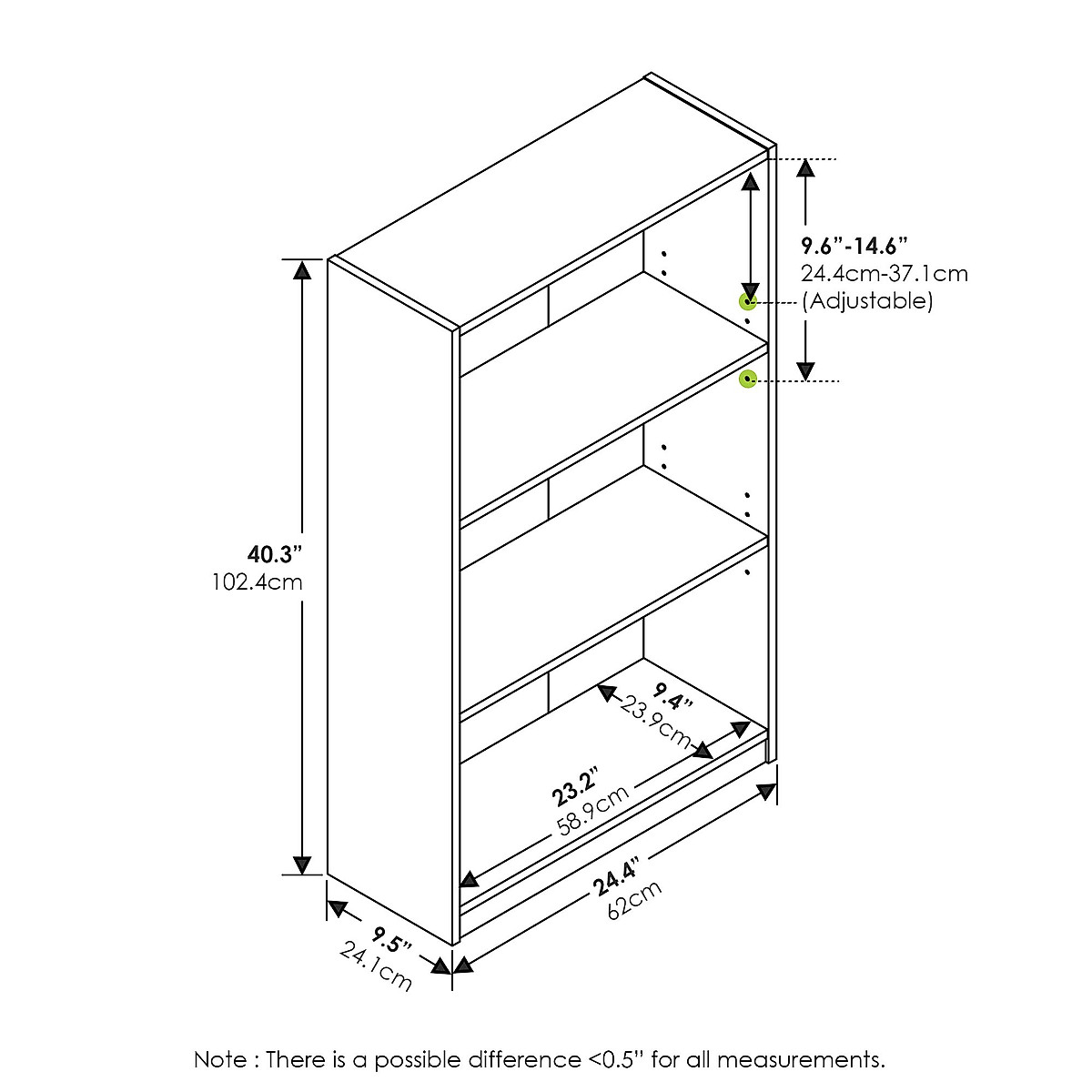 9.6”-14.6”
24.4cm-37.1cm
(Adjustable)

40.3”
102.4cm

9.4”
23.9cm

23.2”
58.9cm

24.4”
62cm

9.5”
24.1cm

Note : There is a possible difference <0.5” for all measurements.