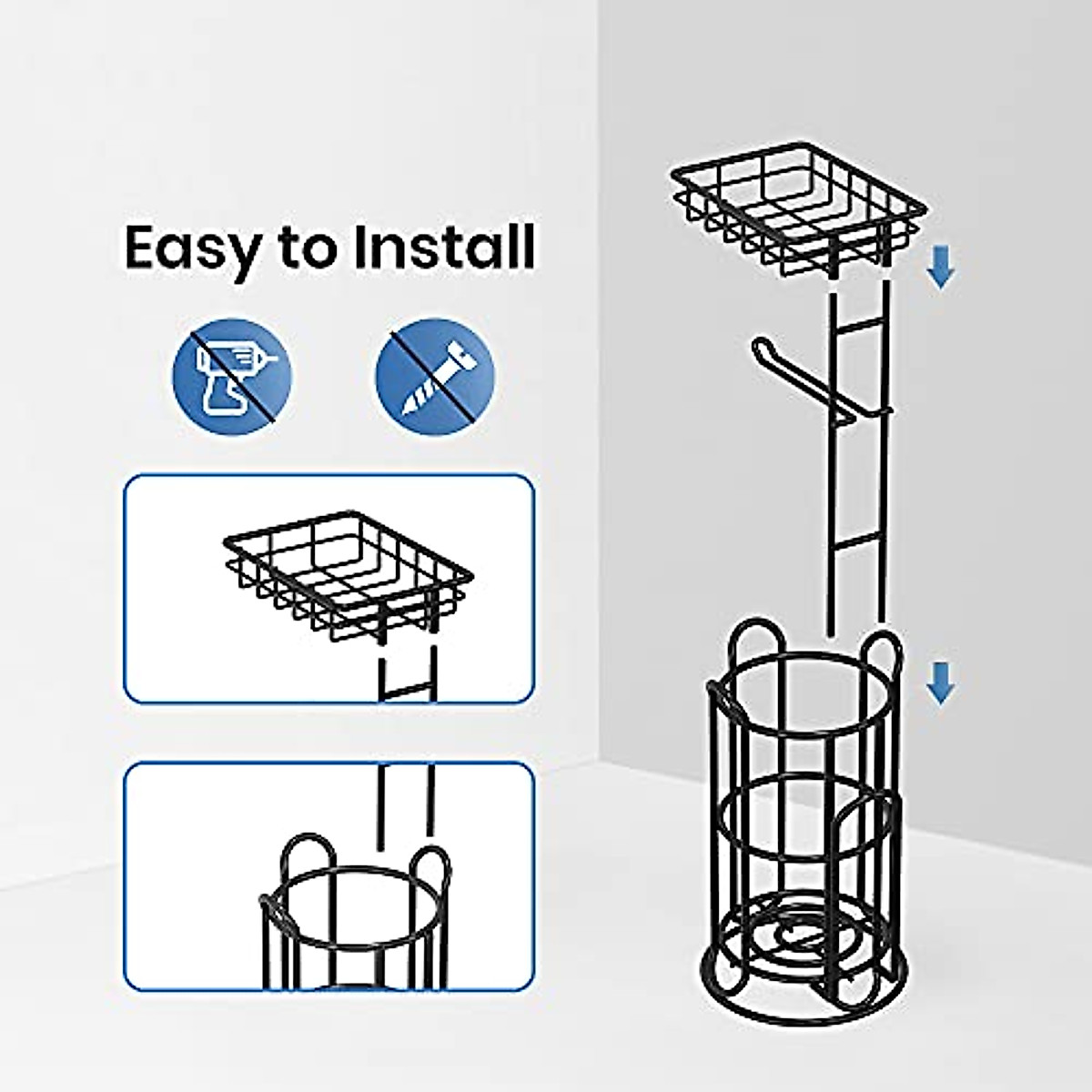 Easy to Install