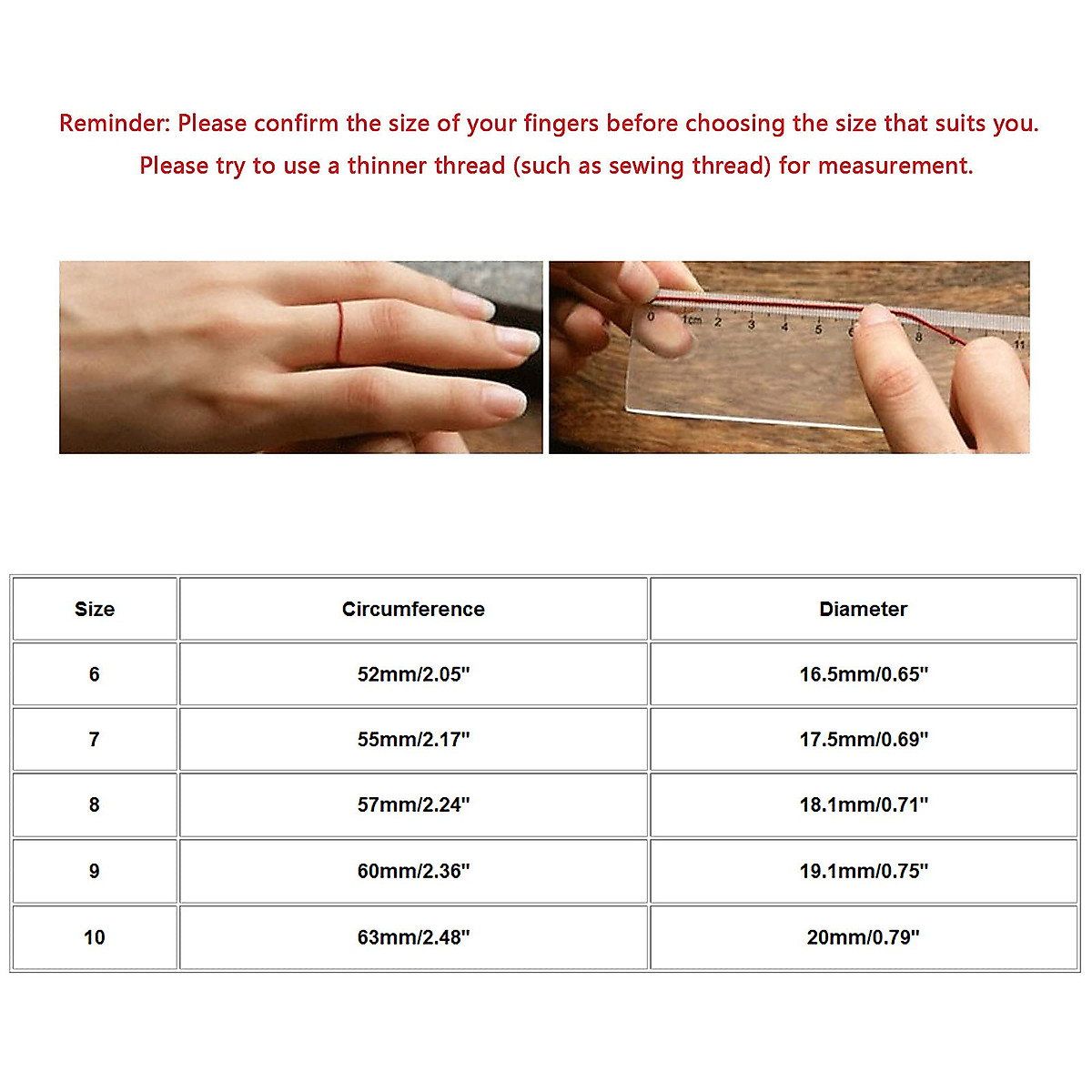 Reminder: Please confirm the size of your fingers before choosing the size that suits you.
Please try to use a thinner thread (such as sewing thread) for measurement.

0 1cm 2 3 4 5 6 8 11

| Size | Circumference | Diameter |
|---|---|---|
| 6 | 52mm/2.05" | 16.5mm/0.65" |
| 7 | 55mm/2.17" | 17.5mm/0.69" |
| 8 | 57mm/2.24" | 18.1mm/0.71" |
| 9 | 60mm/2.36" | 19.1mm/0.75" |
| 10 | 63mm/2.48" | 20mm/0.79" |