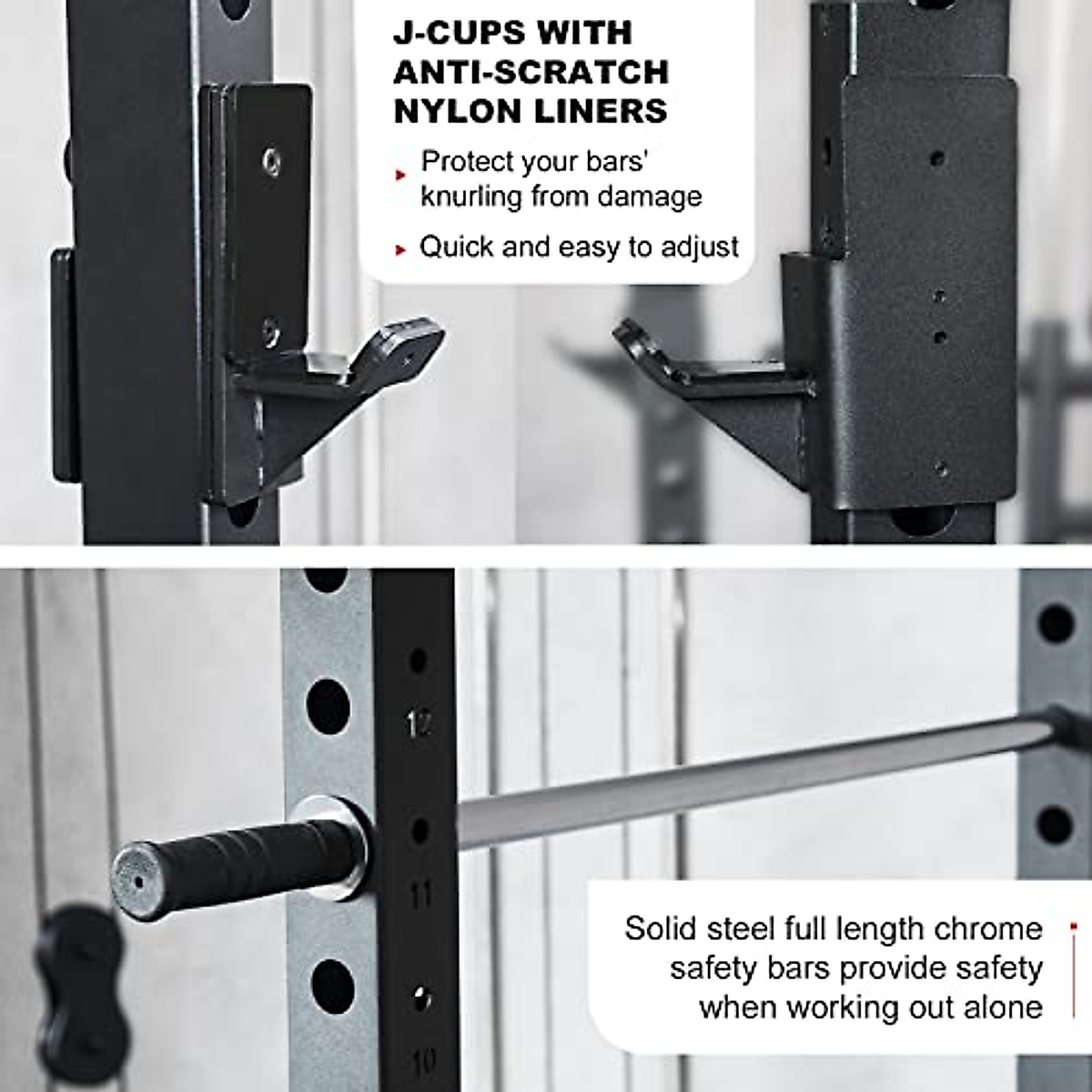 J-CUPS WITH ANTI-SCRATCH NYLON LINERS

Protect your bars' knurling from damage

Quick and easy to adjust

12

11

10

Solid steel full length chrome safety bars provide safety when working out alone