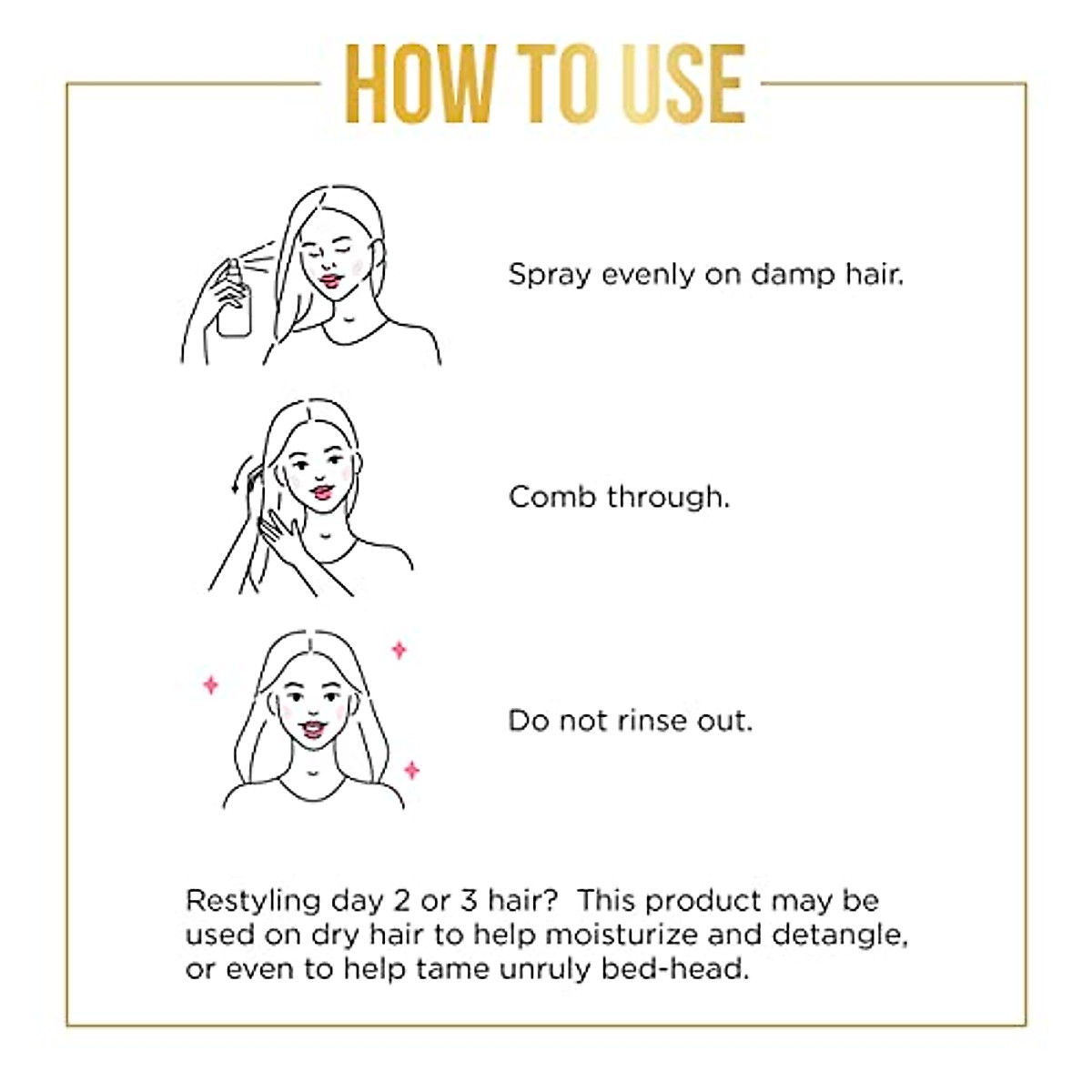 HOW TO USE

Spray evenly on damp hair.

Comb through.

Do not rinse out.

Restyling day 2 or 3 hair? This product may be used on dry hair to help moisturize and detangle, or even to help tame unruly bed-head.