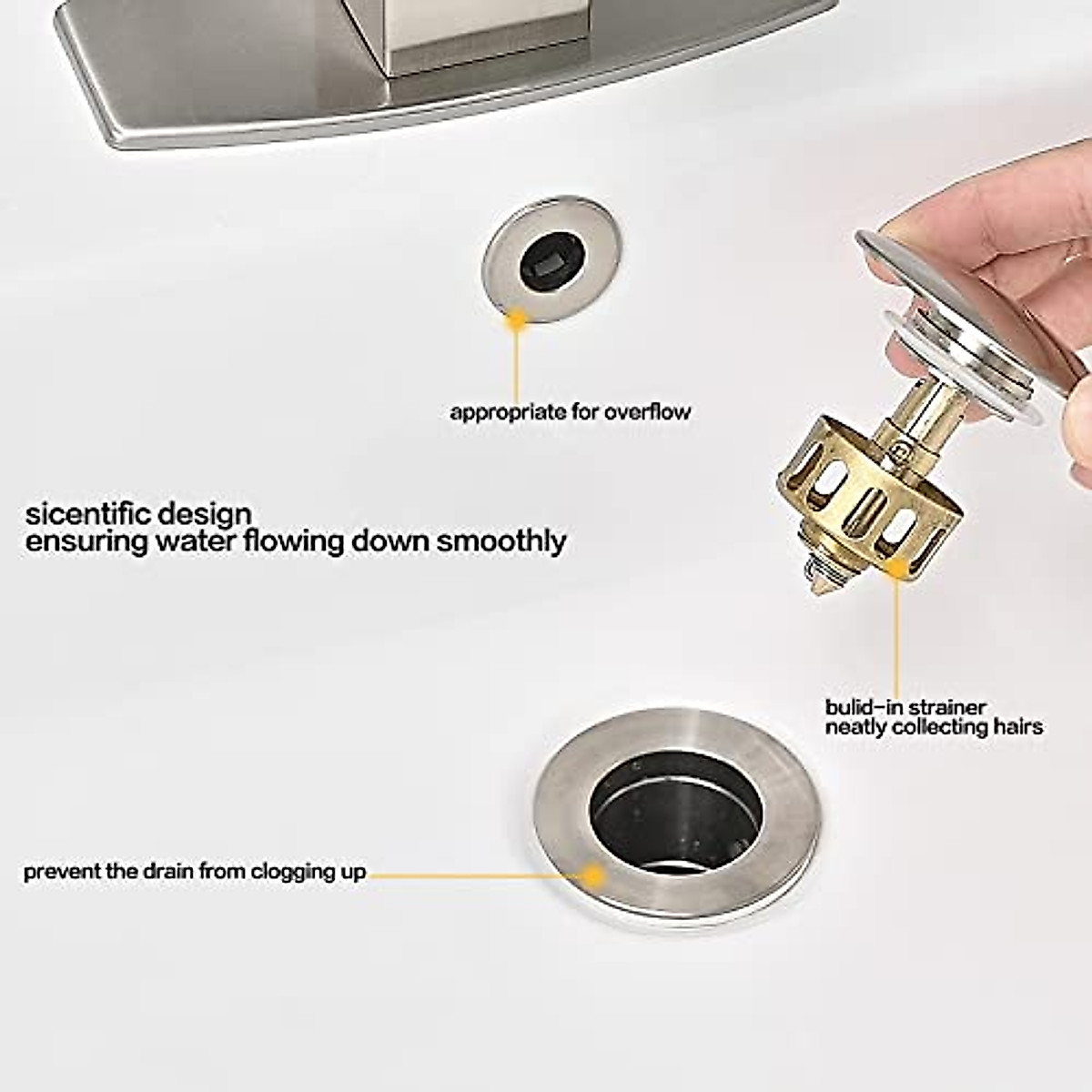 appropriate for overflow

sicentific design
ensuring water flowing down smoothly

bulid-in strainer
neatly collecting hairs

prevent the drain from clogging up