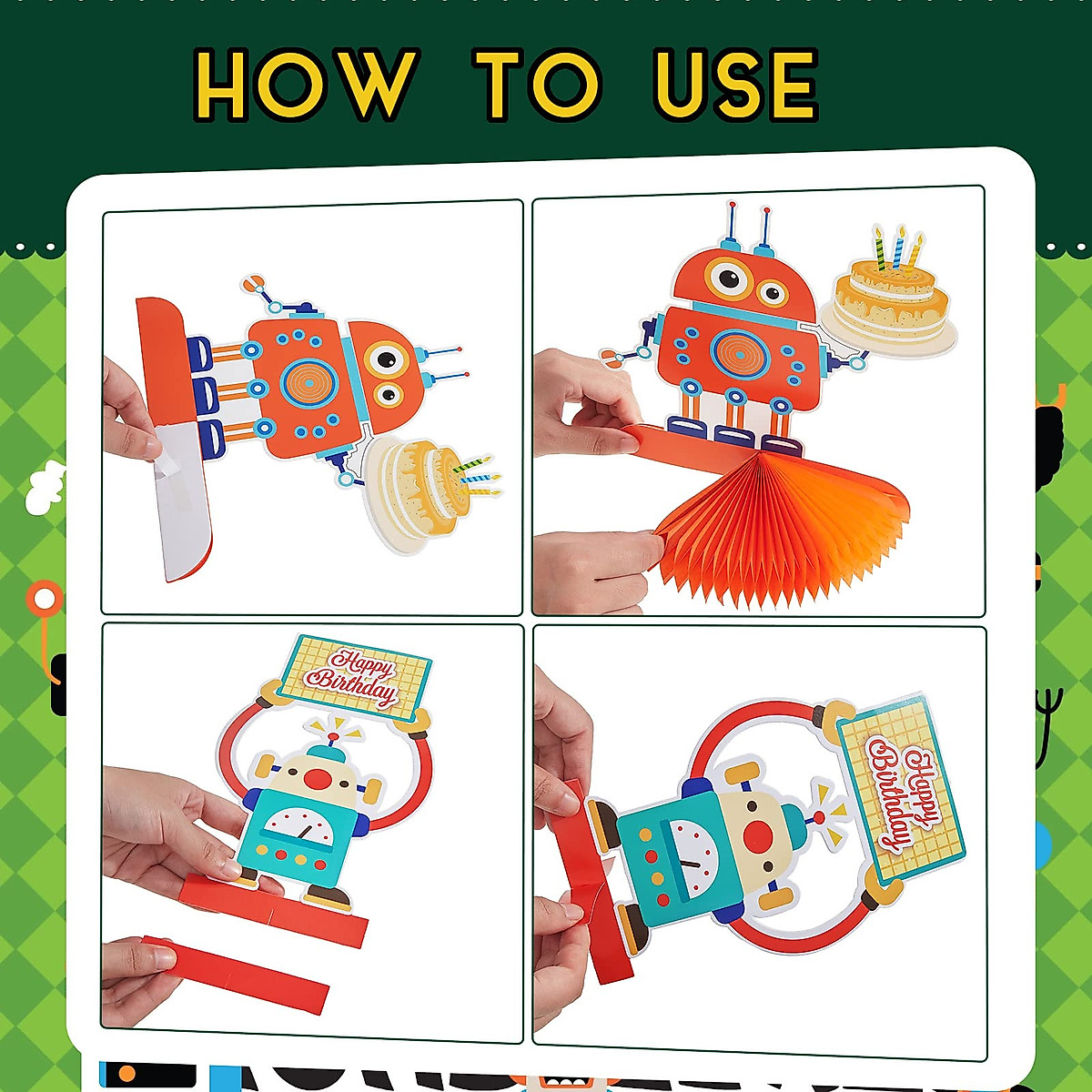 HOW TO USE

Happy Birthday

Happy Birthday