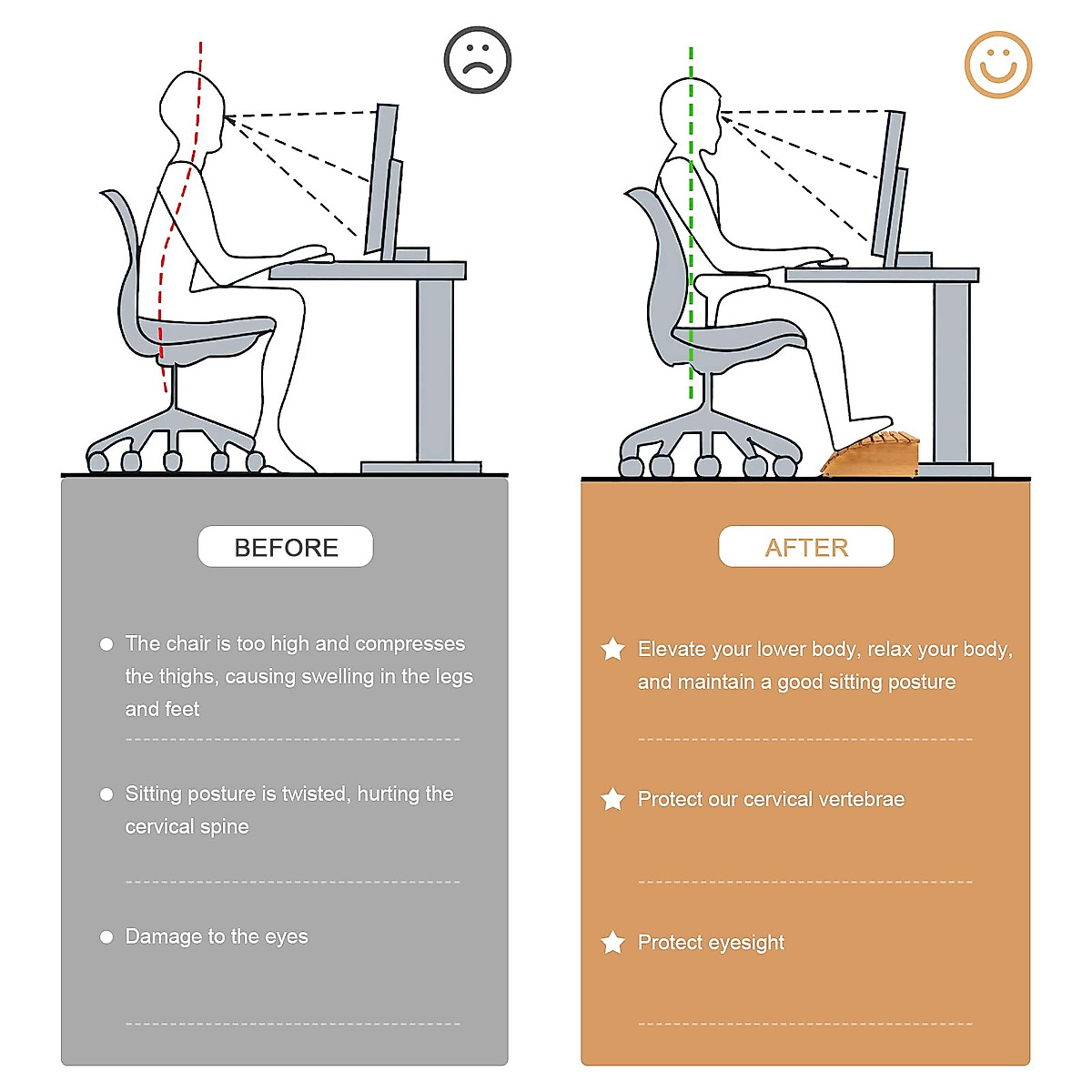 BEFORE

The chair is too high and compresses the thighs, causing swelling in the legs and feet

Sitting posture is twisted, hurting the cervical spine

Damage to the eyes

AFTER

Elevate your lower body, relax your body, and maintain a good sitting posture

Protect our cervical vertebrae

Protect eyesight