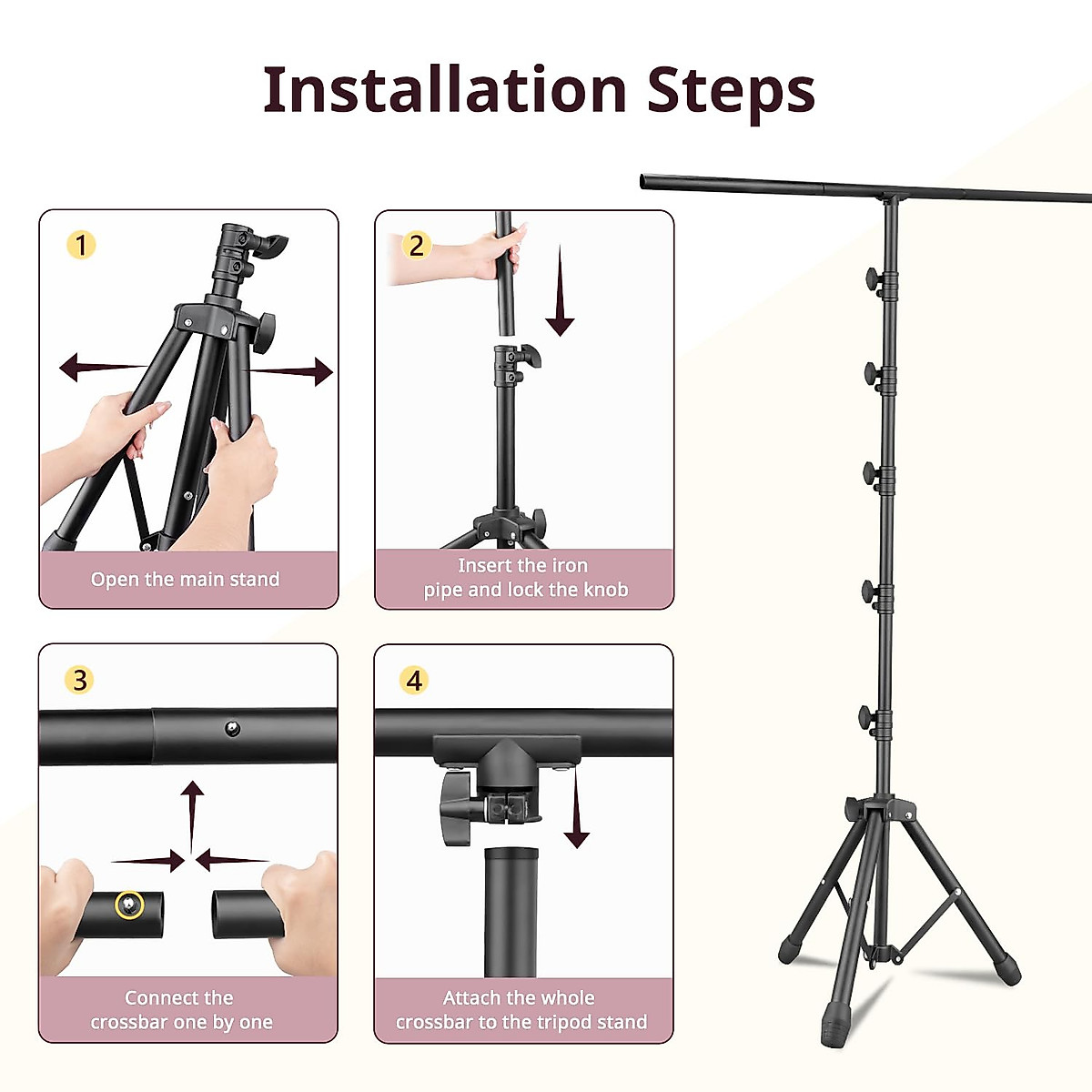 Installation Steps

1

Open the main stand

2

Insert the iron pipe and lock the knob

3

Connect the crossbar one by one

4

Attach the whole crossbar to the tripod stand