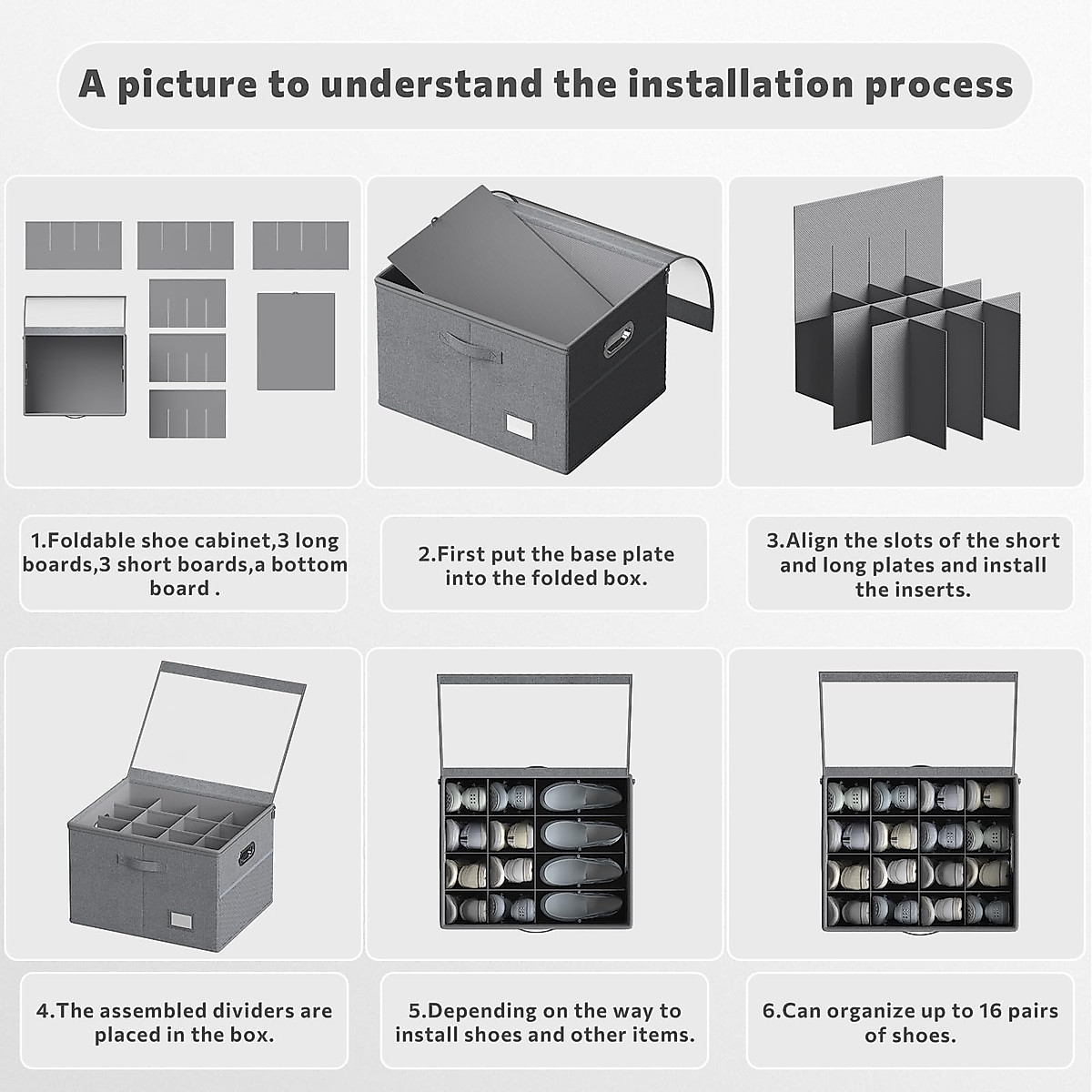 A picture to understand the installation process

1.Foldable shoe cabinet,3 long boards,3 short boards,a bottom board .

2.First put the base plate into the folded box.

3.Align the slots of the short and long plates and install the inserts.

4.The assembled dividers are placed in the box.

5.Depending on the way to install shoes and other items.

6.Can organize up to 16 pairs of shoes.