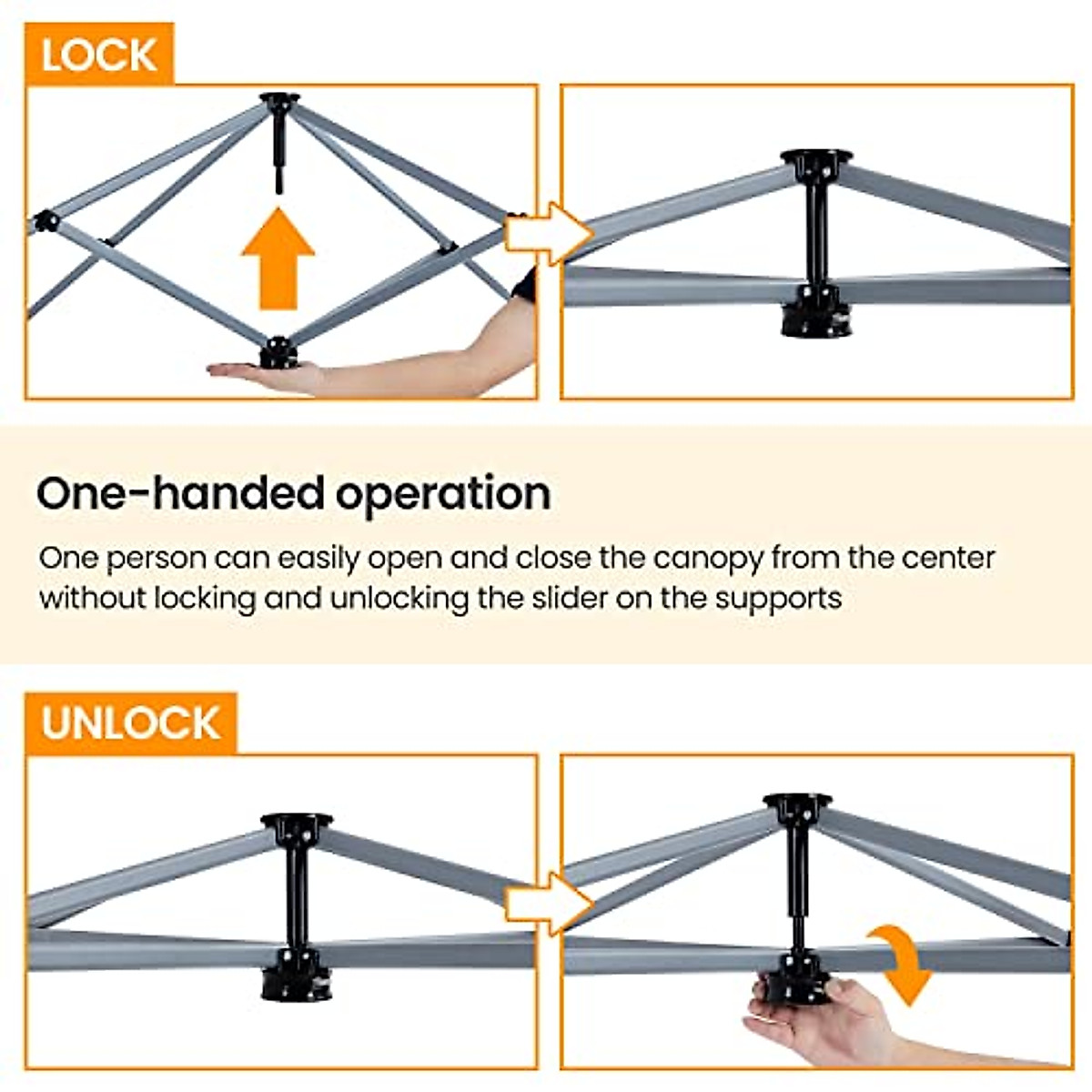 LOCK

One-handed operation

One person can easily open and close the canopy from the center without locking and unlocking the slider on the supports

UNLOCK