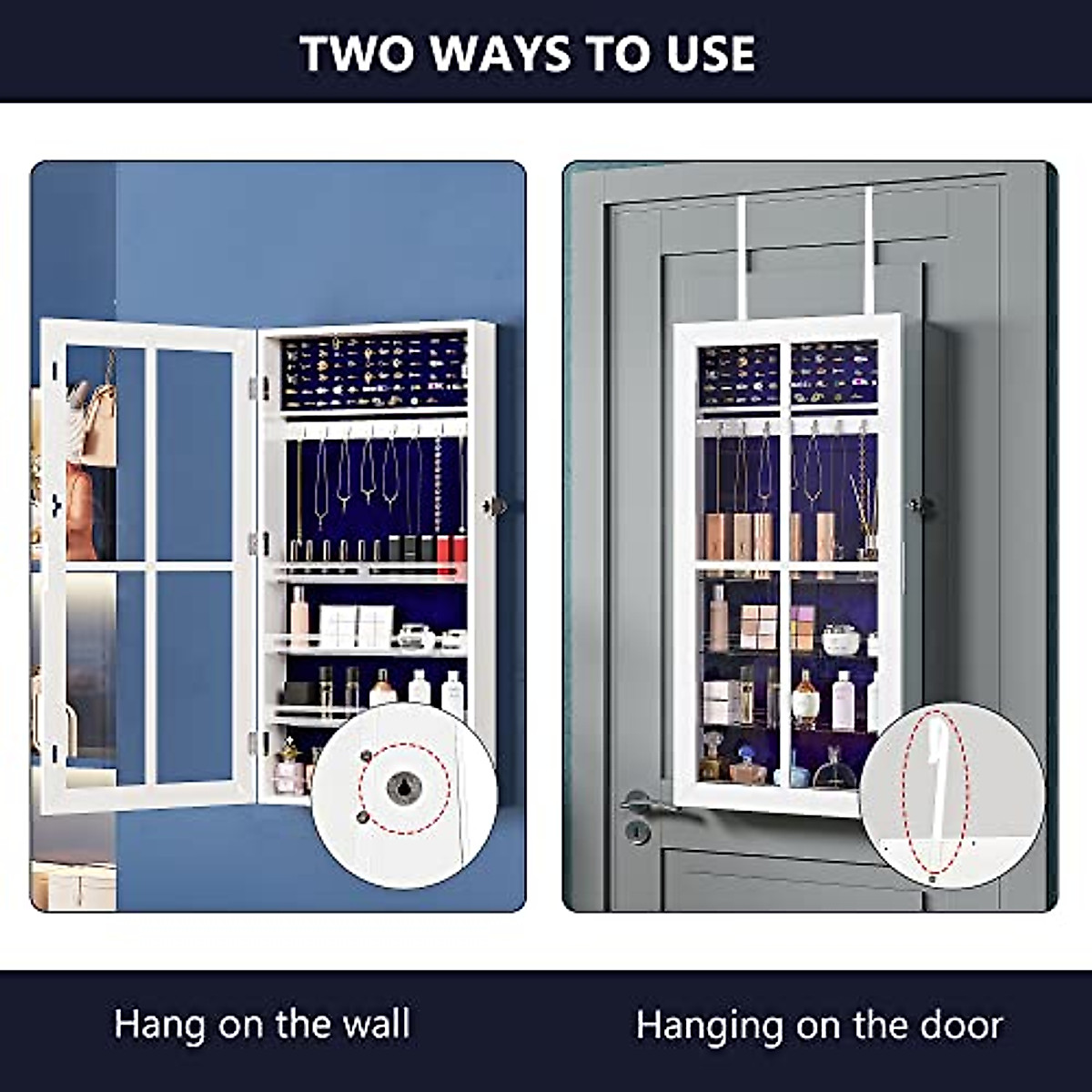 TWO WAYS TO USE

Hang on the wall

Hanging on the door