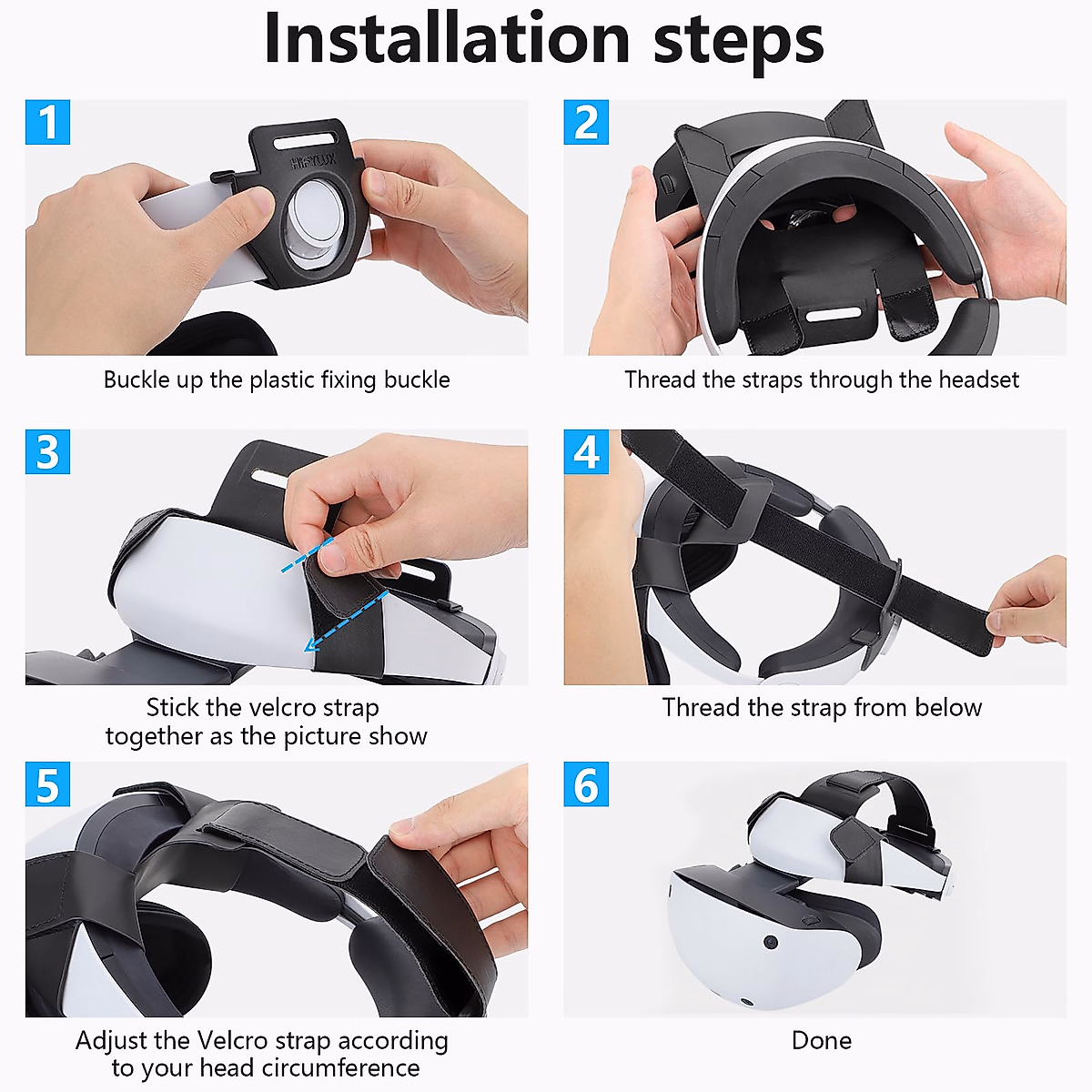 Installation steps

1

HIFYLUX

Buckle up the plastic fixing buckle

2

Thread the straps through the headset

3

Stick the velcro strap together as the picture show

4

Thread the strap from below

5

Adjust the Velcro strap according to your head circumference

6

Done