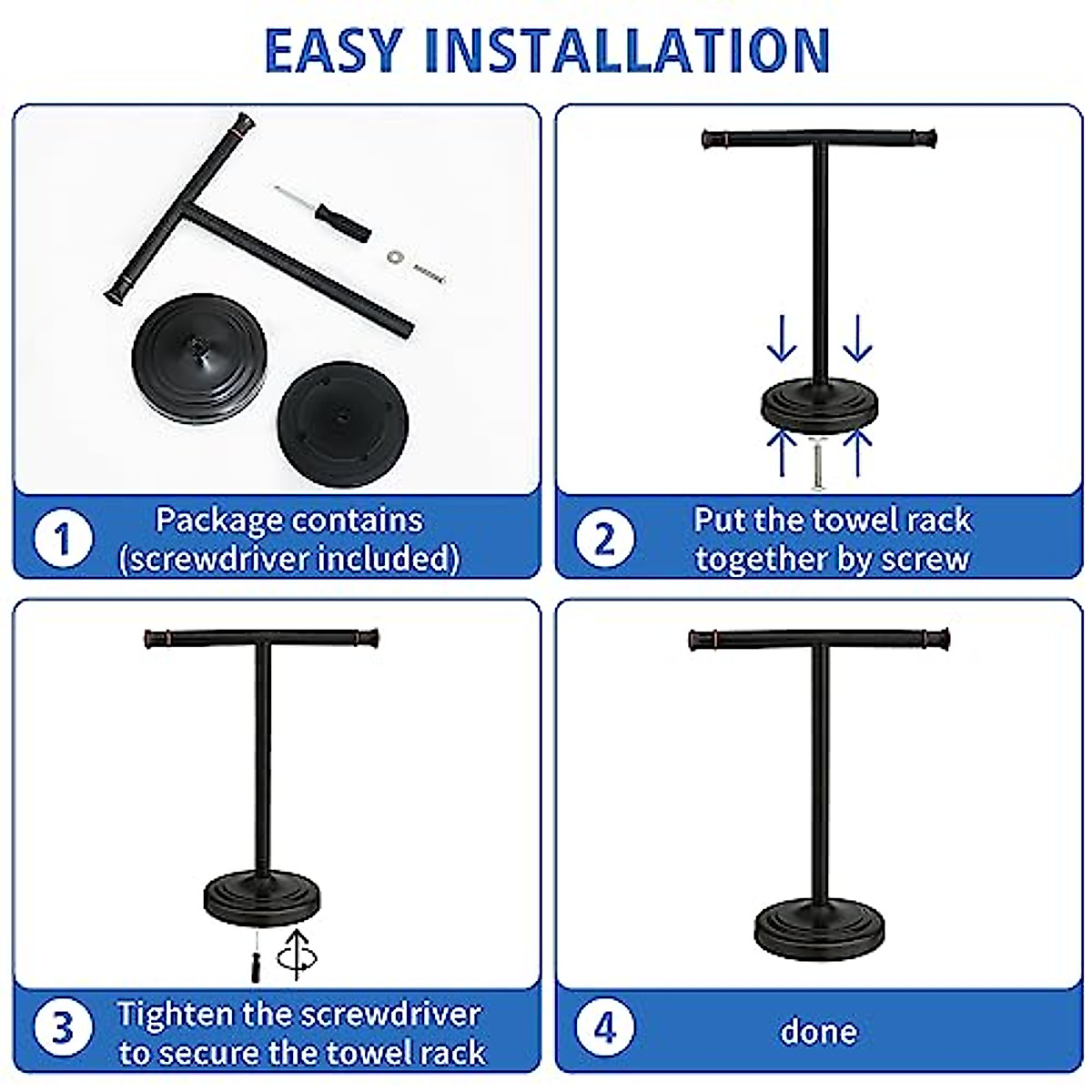 EASY INSTALLATION

1 Package contains (screwdriver included)

2 Put the towel rack together by screw

3 Tighten the screwdriver to secure the towel rack

4 done