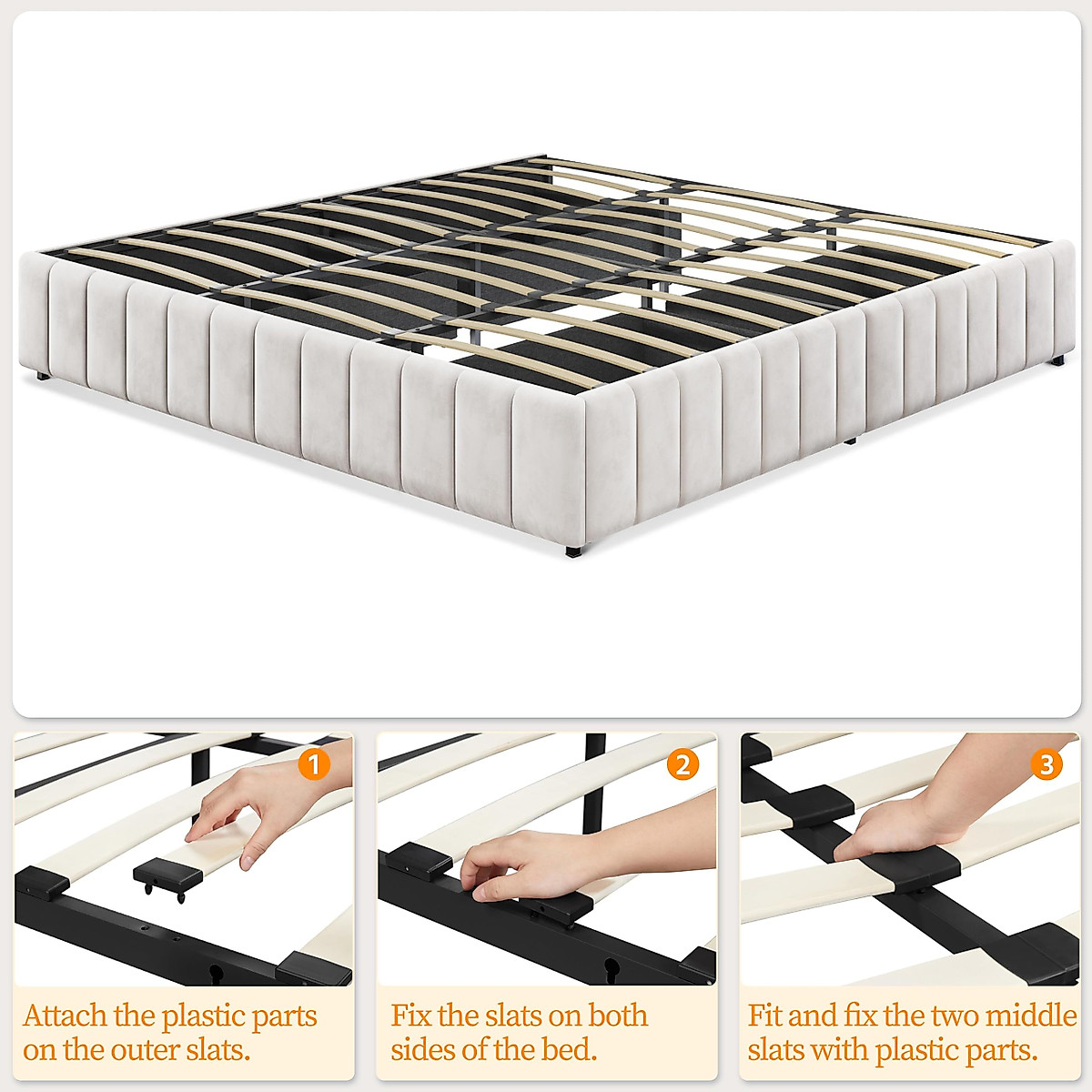 1

Attach the plastic parts on the outer slats.

2

Fix the slats on both sides of the bed.

3

Fit and fix the two middle slats with plastic parts.