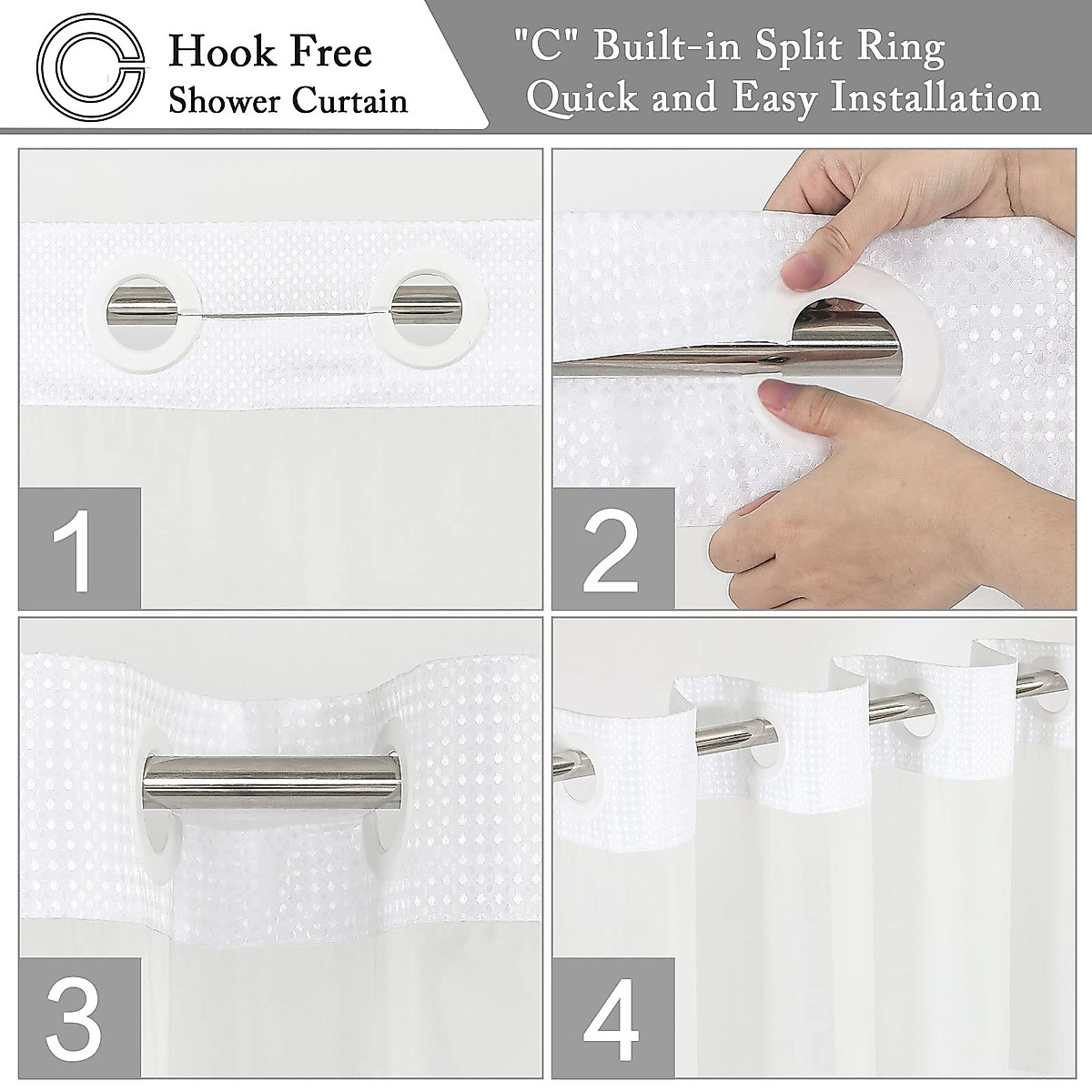 Hook Free
Shower Curtain

"C" Built-in Split Ring
Quick and Easy Installation

1

2

3

4