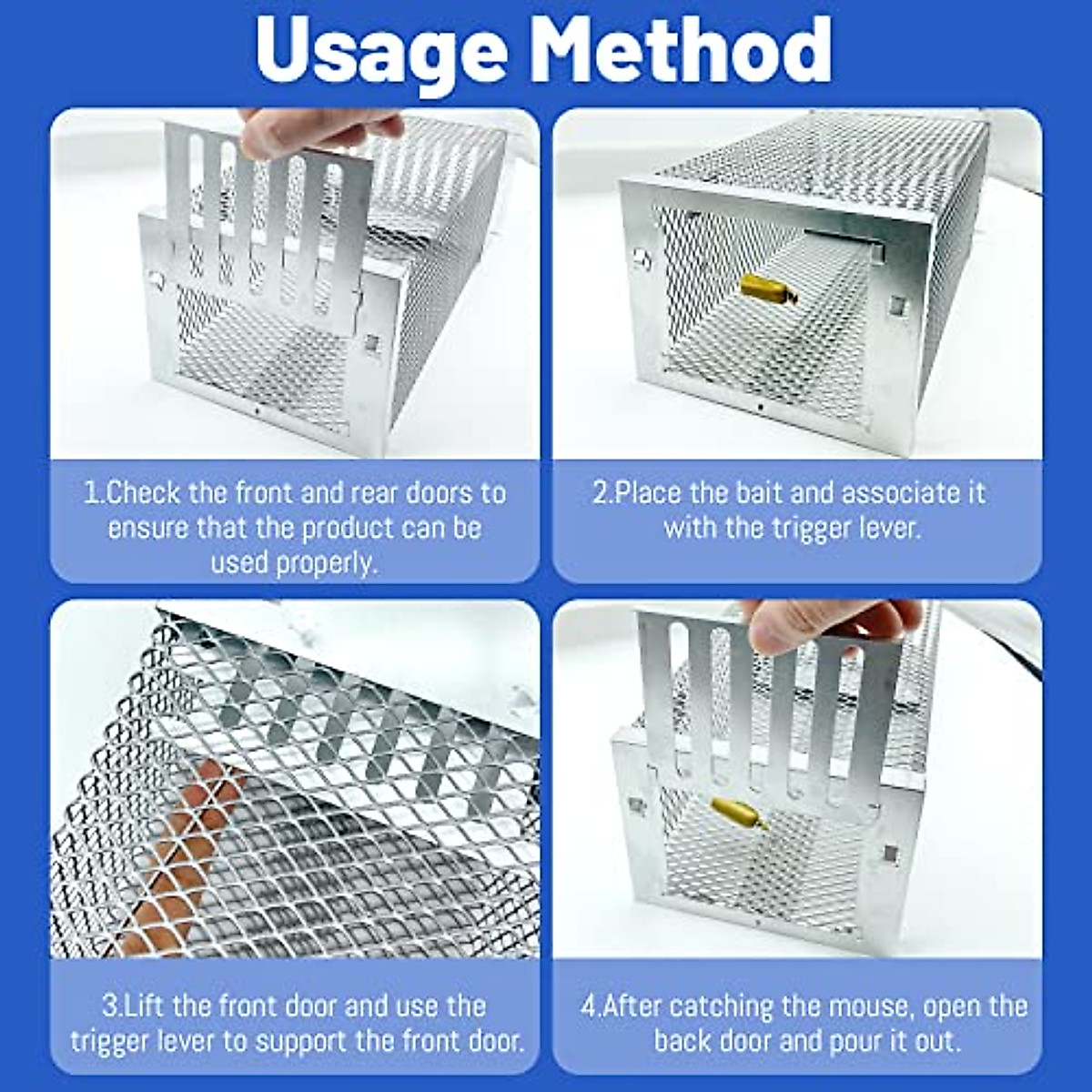 Usage Method

1.Check the front and rear doors to ensure that the product can be used properly.

2.Place the bait and associate it with the trigger lever.

3.Lift the front door and use the trigger lever to support the front door.

4.After catching the mouse, open the back door and pour it out.