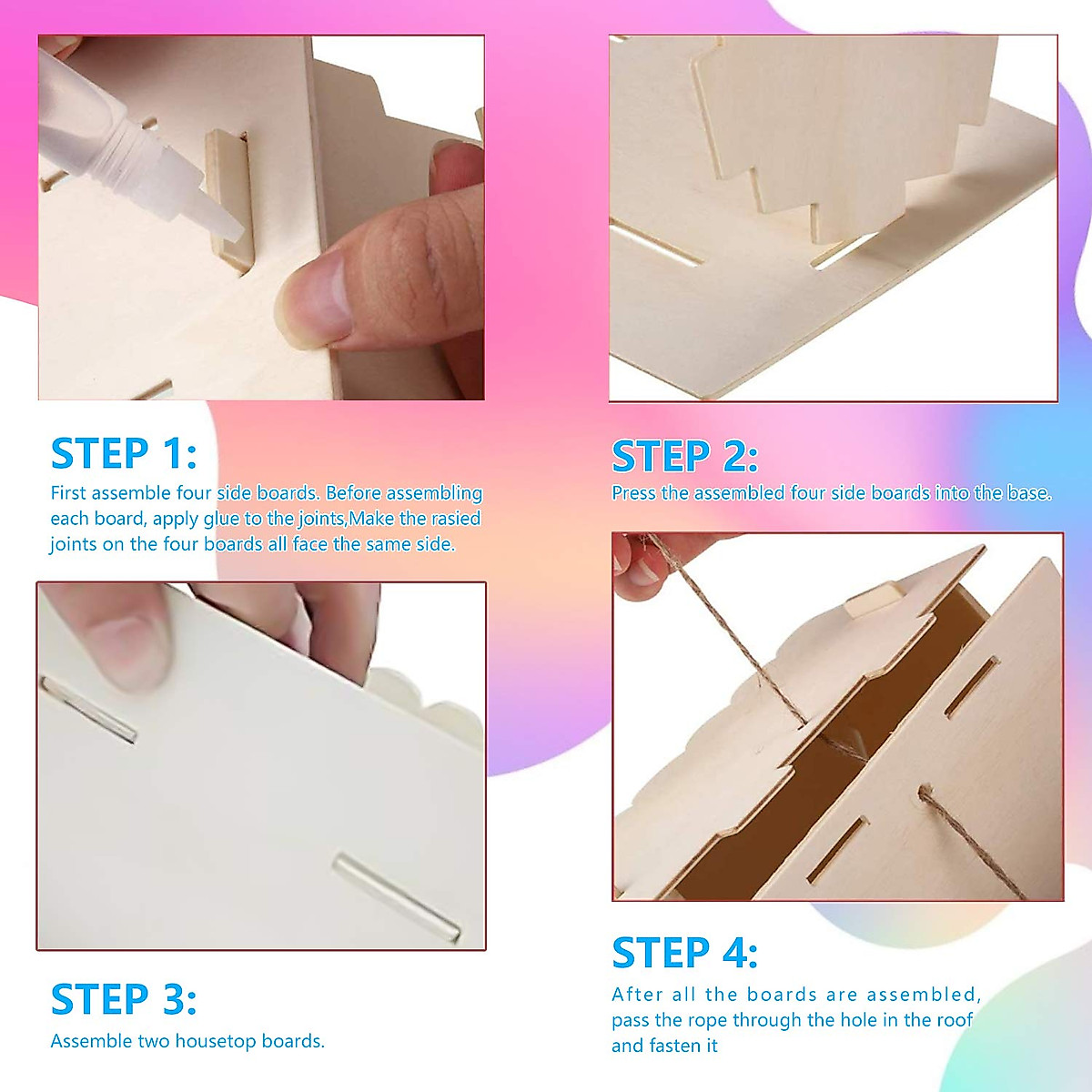 STEP 1:
First assemble four side boards. Before assembling each board, apply glue to the joints,Make the rasied joints on the four boards all face the same side.

STEP 2:
Press the assembled four side boards into the base.

STEP 3:
Assemble two housetop boards.

STEP 4:
After all the boards are assembled, pass the rope through the hole in the roof and fasten it