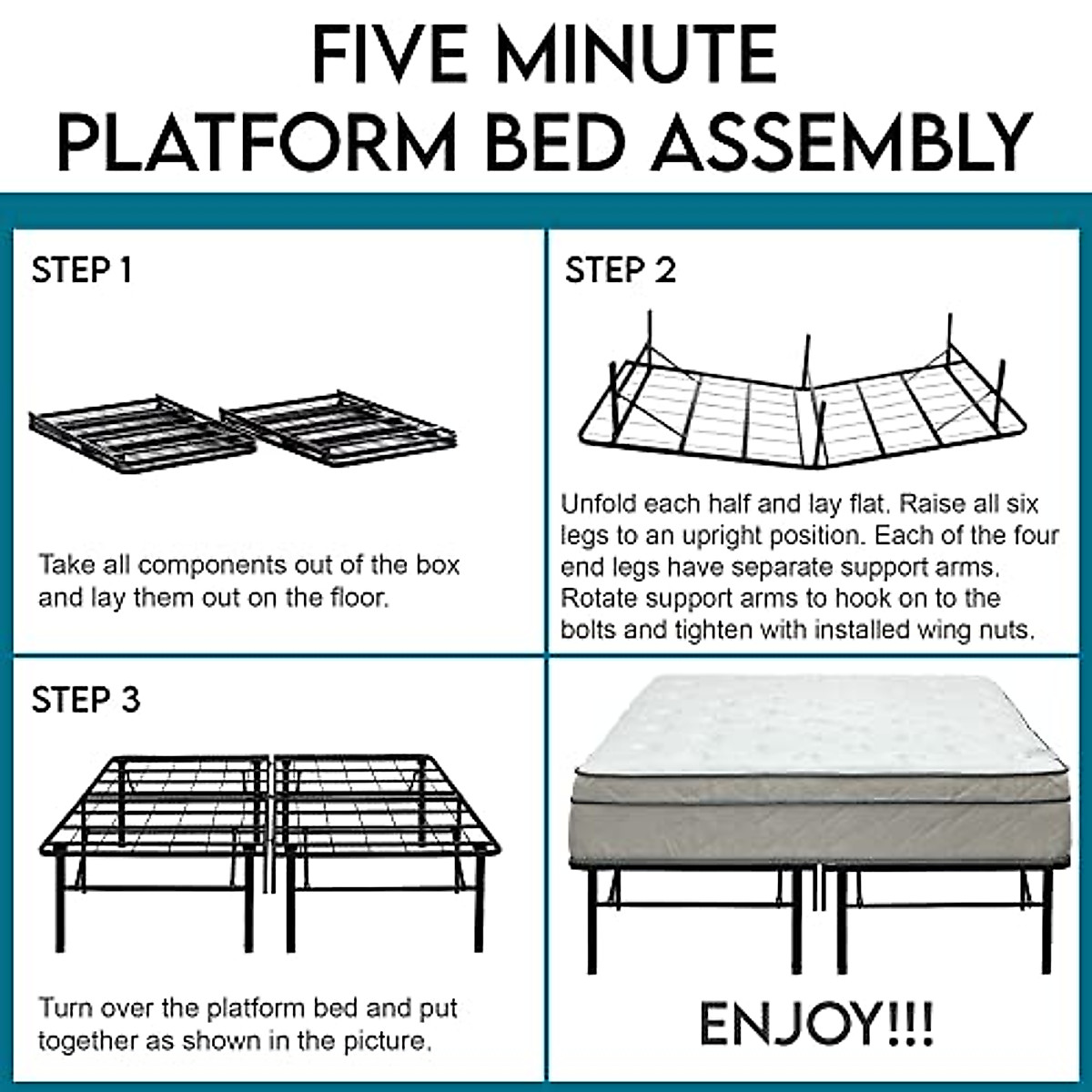 FIVE MINUTE
PLATFORM BED ASSEMBLY

STEP 1

Take all components out of the box and lay them out on the floor.

STEP 2

Unfold each half and lay flat. Raise all six legs to an upright position. Each of the four end legs have separate support arms. Rotate support arms to hook on to the bolts and tighten with installed wing nuts.

STEP 3

Turn over the platform bed and put together as shown in the picture.

ENJOY!!!