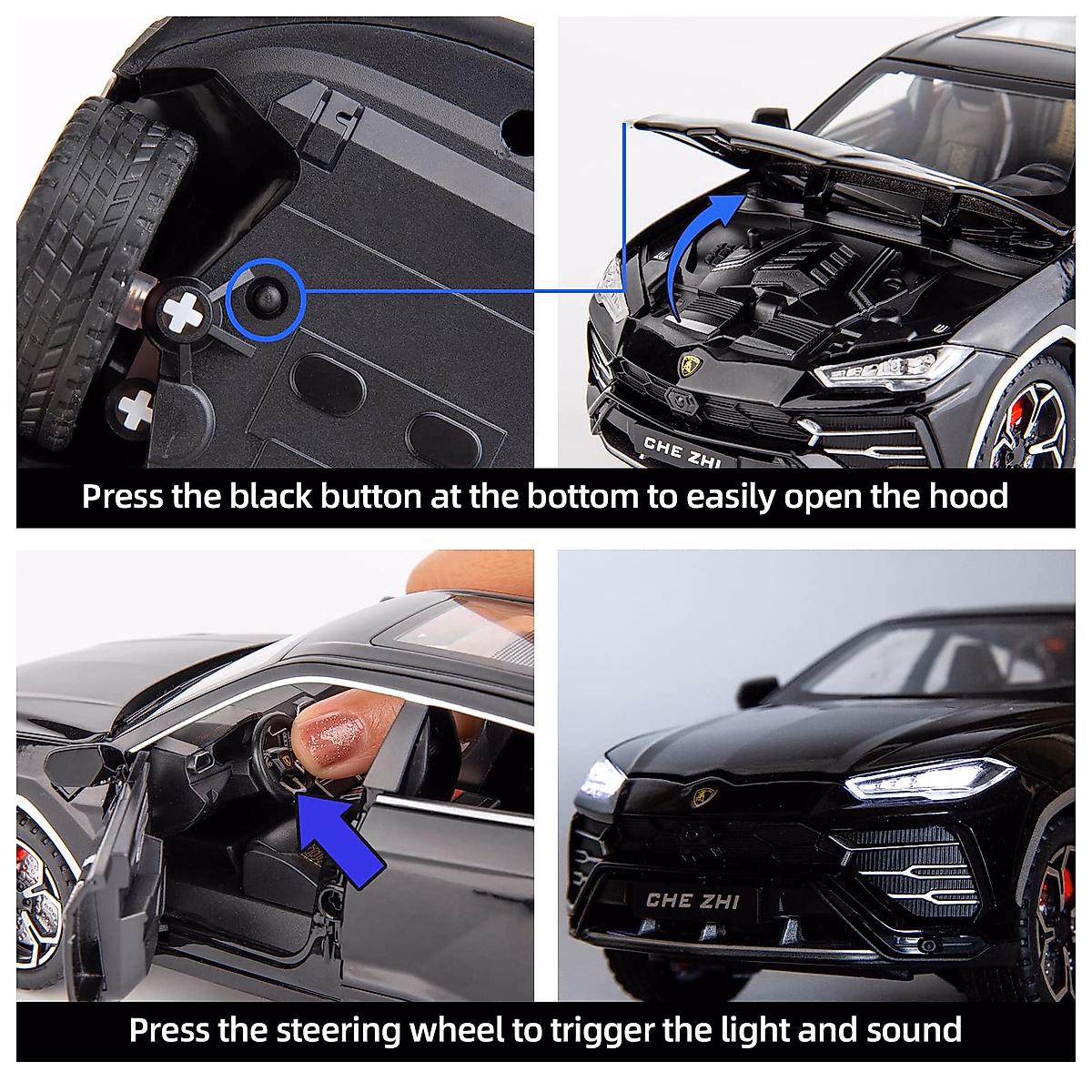 CHE ZHI

Press the black button at the bottom to easily open the hood

CHE ZHI

Press the steering wheel to trigger the light and sound