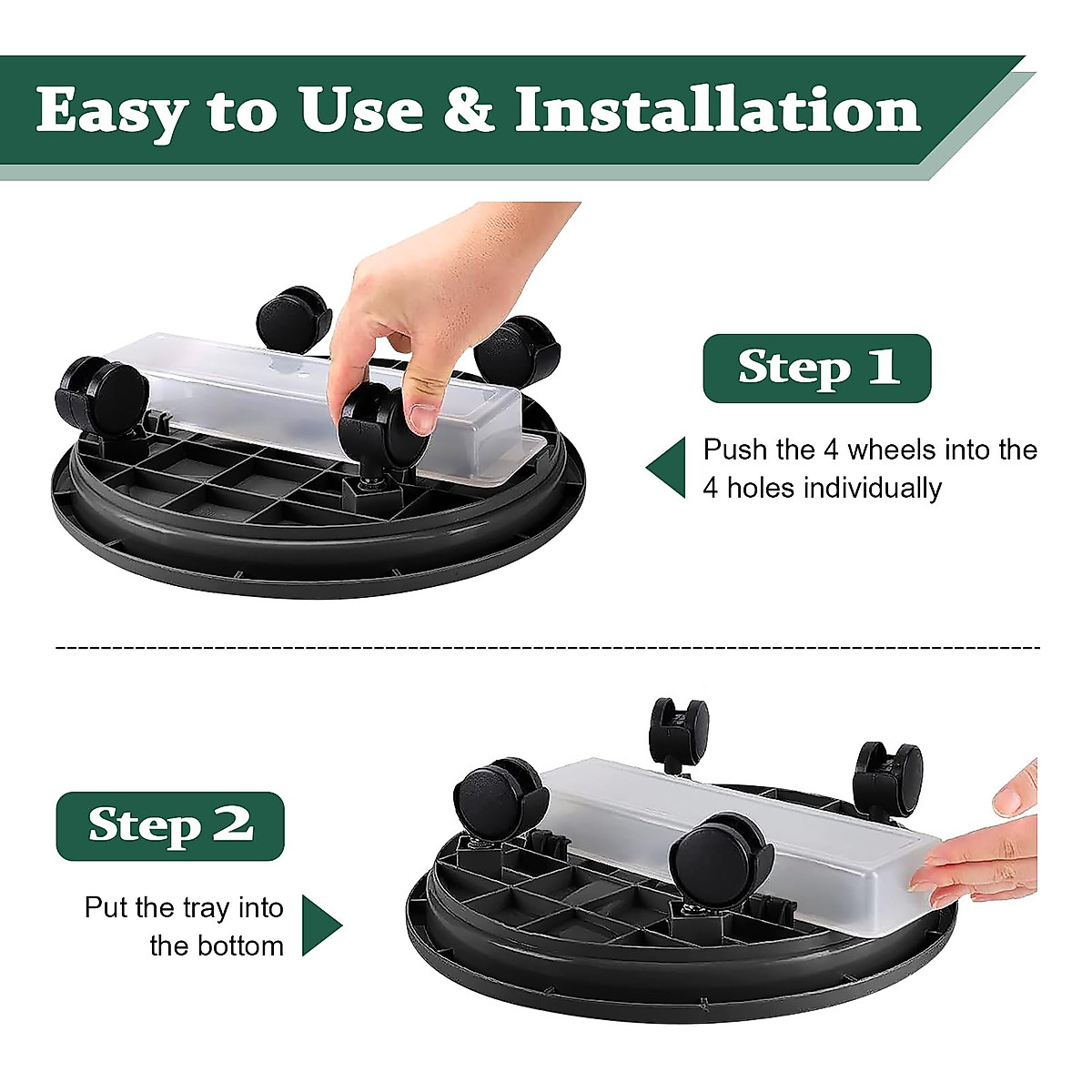 Easy to Use & Installation

Step 1

Push the 4 wheels into the 4 holes individually

Step 2

Put the tray into the bottom