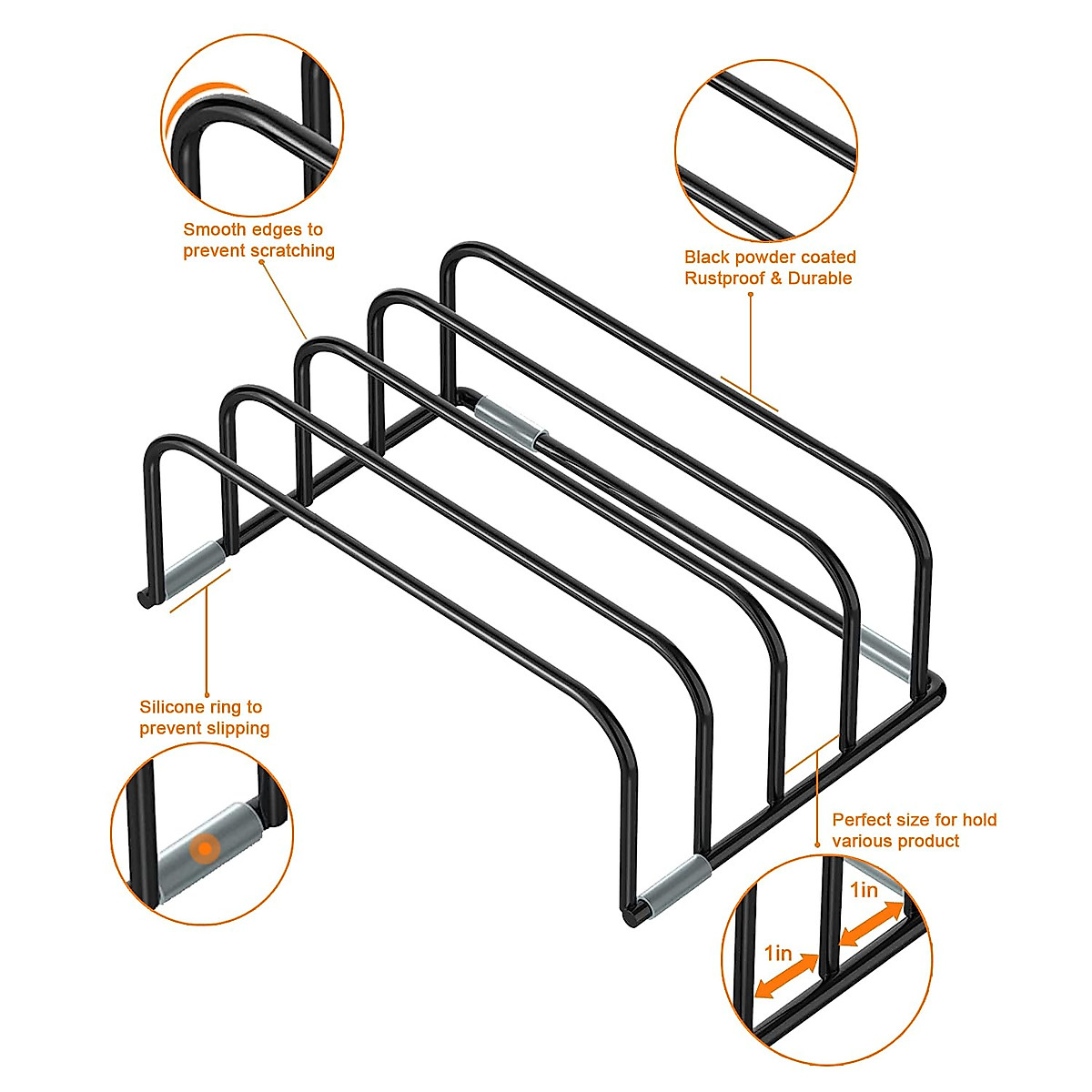 Smooth edges to prevent scratching

Black powder coated Rustproof & Durable

Silicone ring to prevent slipping

Perfect size for hold various product

1in

1in