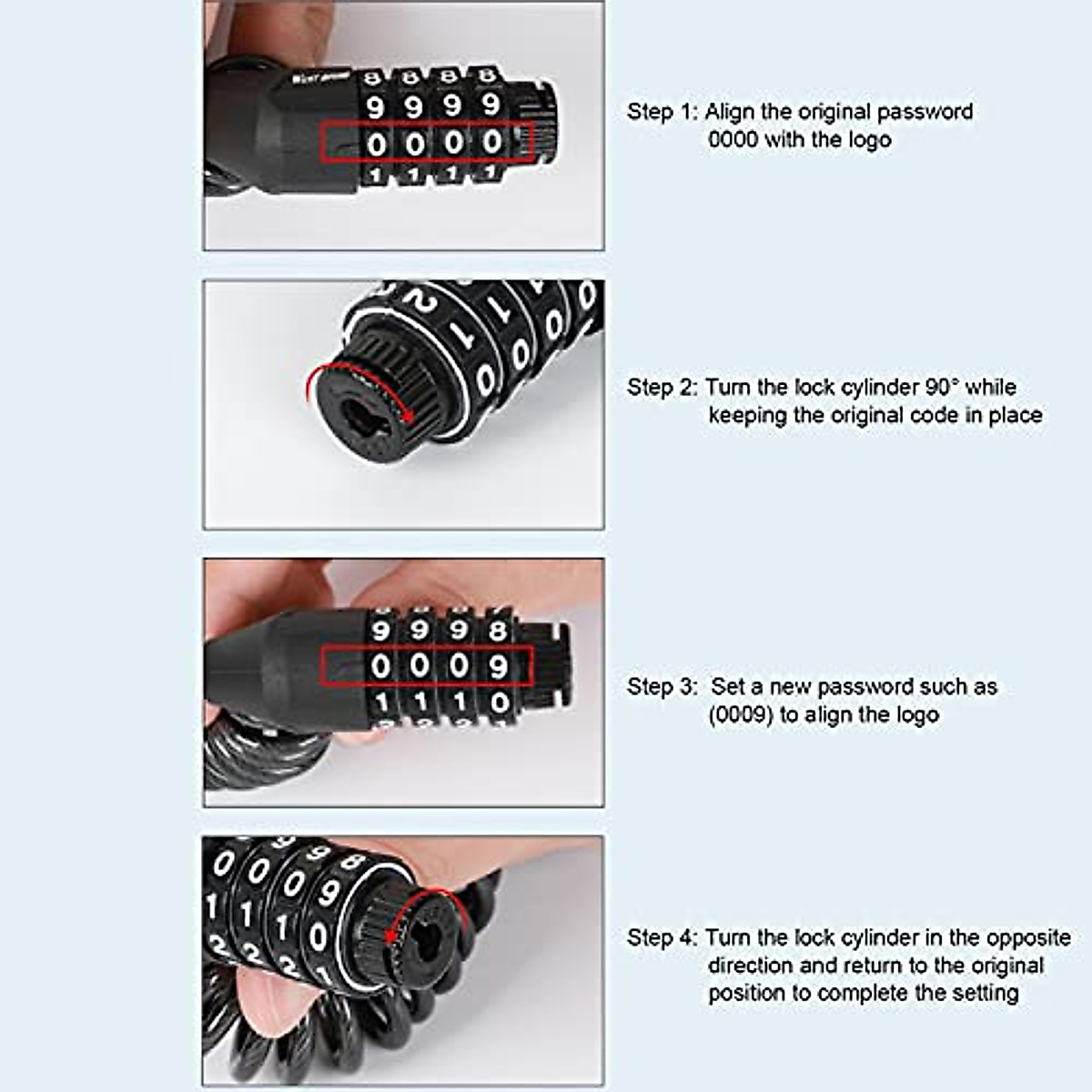 WEST BIKING

8 8 8 8
9 9 9 9
0 0 0 0
1 1 1 1

Step 1: Align the original password 0000 with the logo

Step 2: Turn the lock cylinder 90° while keeping the original code in place

9 9 9 8
0 0 0 9
1 1 1 0

Step 3: Set a new password such as (0009) to align the logo

Step 4: Turn the lock cylinder in the opposite direction and return to the original position to complete the setting