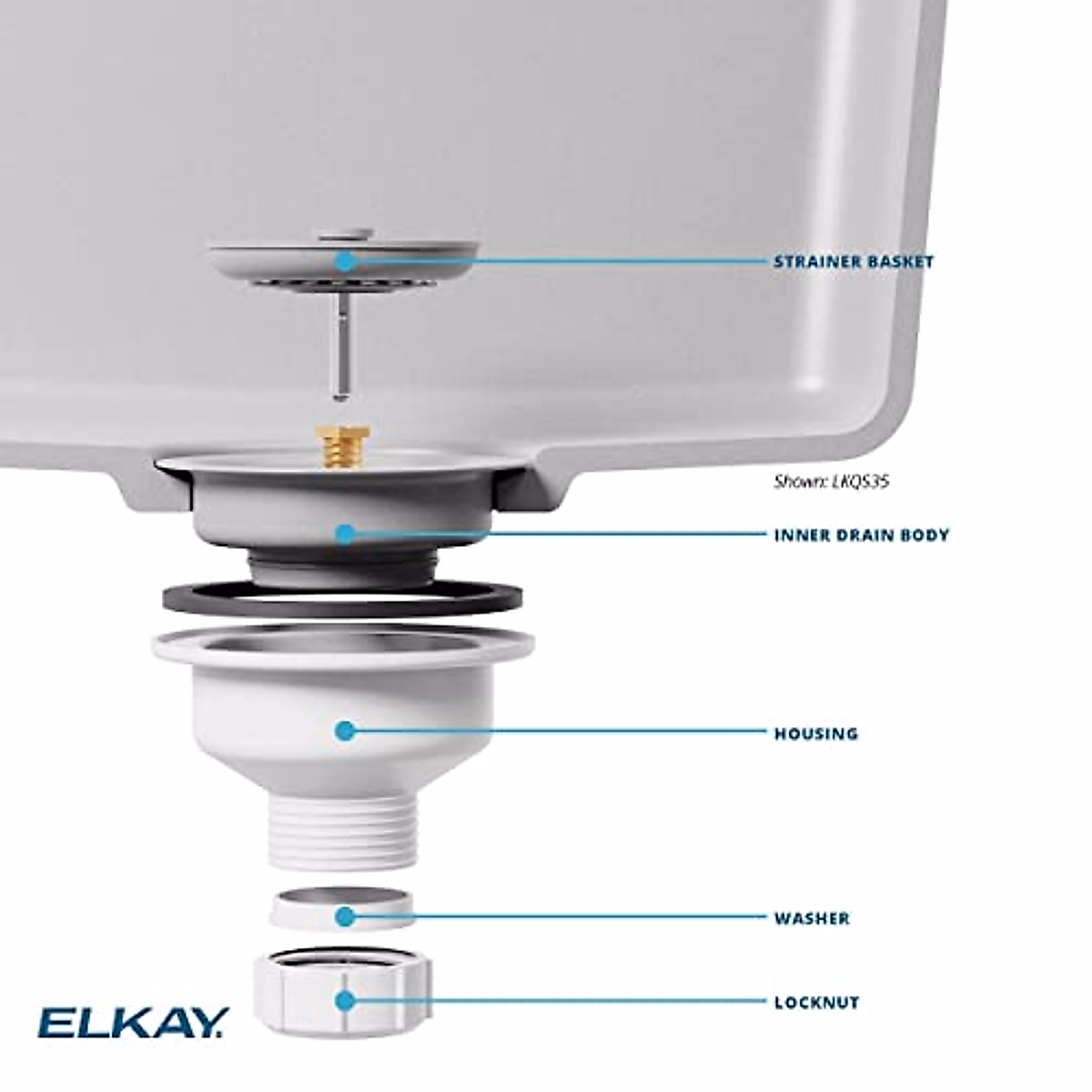 STRAINER BASKET

Shown: LKQS35

INNER DRAIN BODY

HOUSING

WASHER

LOCKNUT

ELKAY.