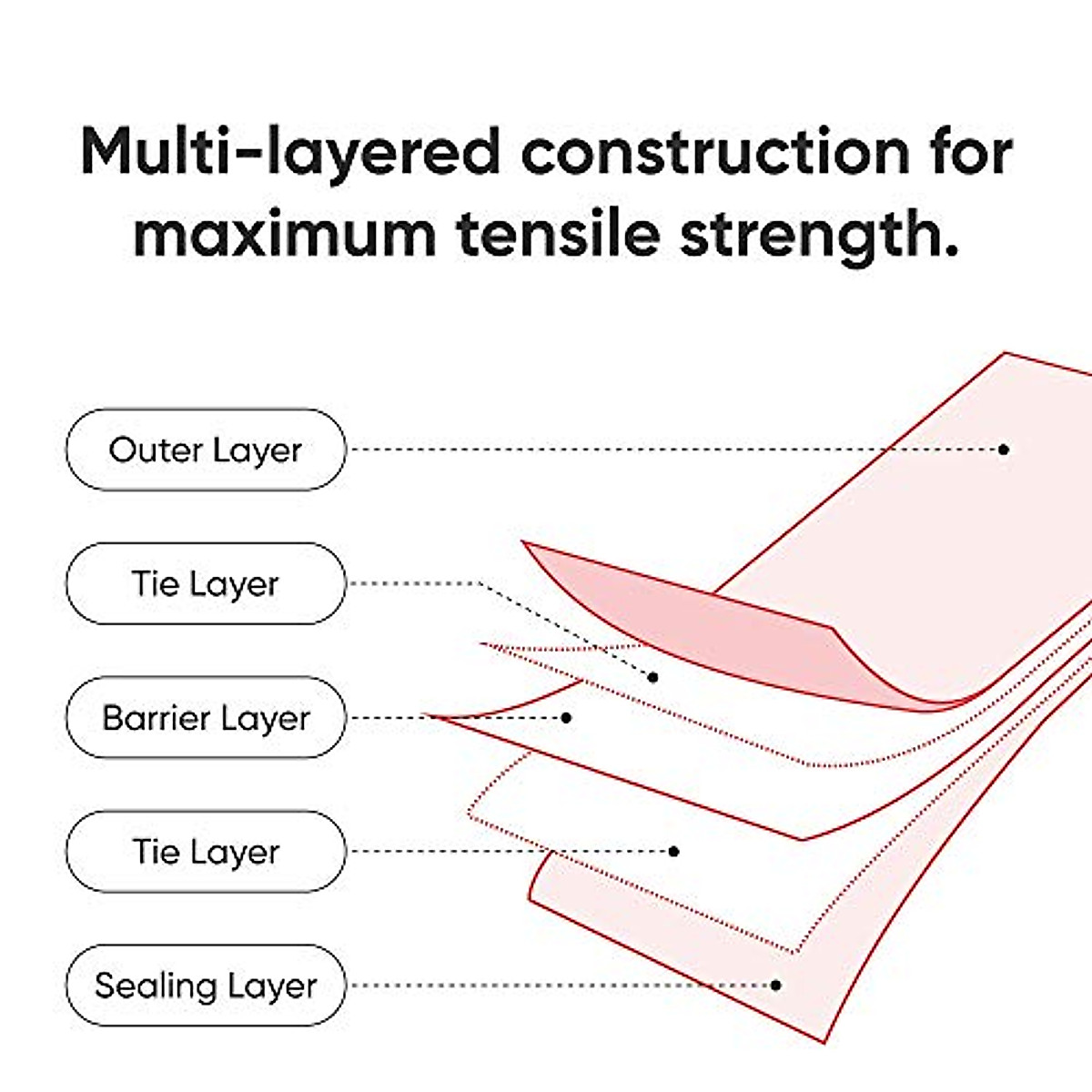 Multi-layered construction for maximum tensile strength.

Outer Layer

Tie Layer

Barrier Layer

Tie Layer

Sealing Layer