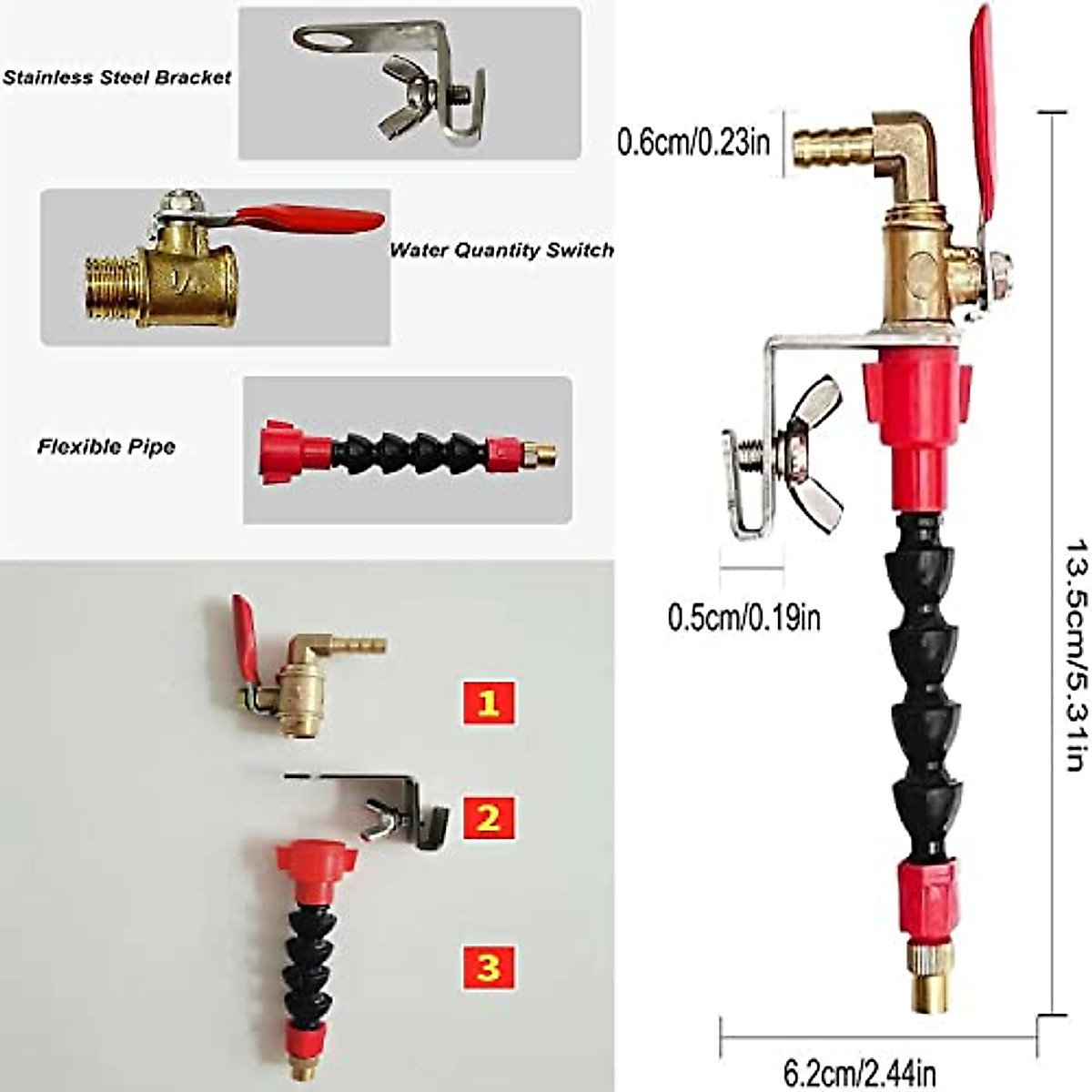 Stainless Steel Bracket

Water Quantity Switch

1/4

Flexible Pipe

1

2

3

0.6cm/0.23in

0.5cm/0.19in

13.5cm/5.31in

6.2cm/2.44in