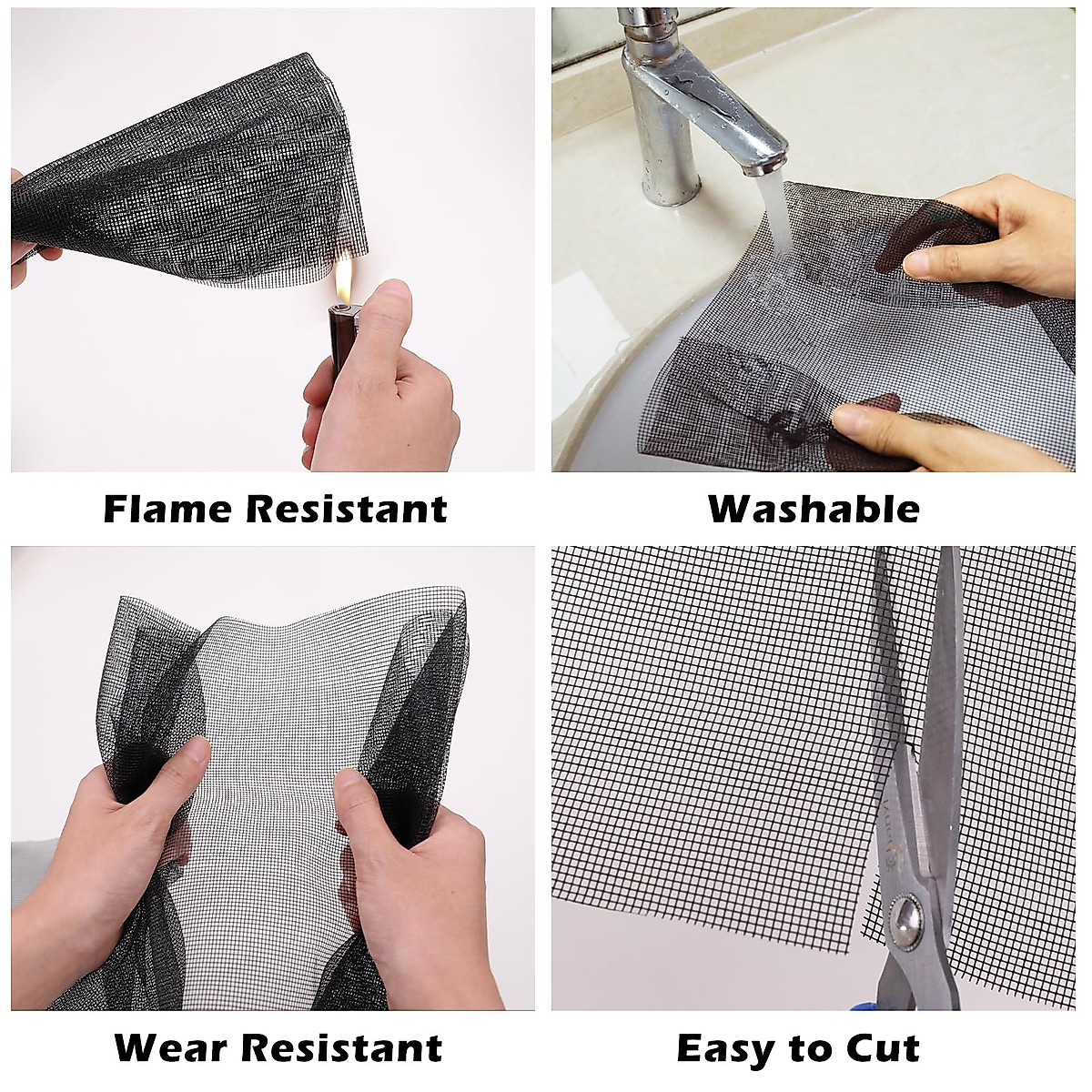 Flame Resistant

Washable

Wear Resistant

Easy to Cut